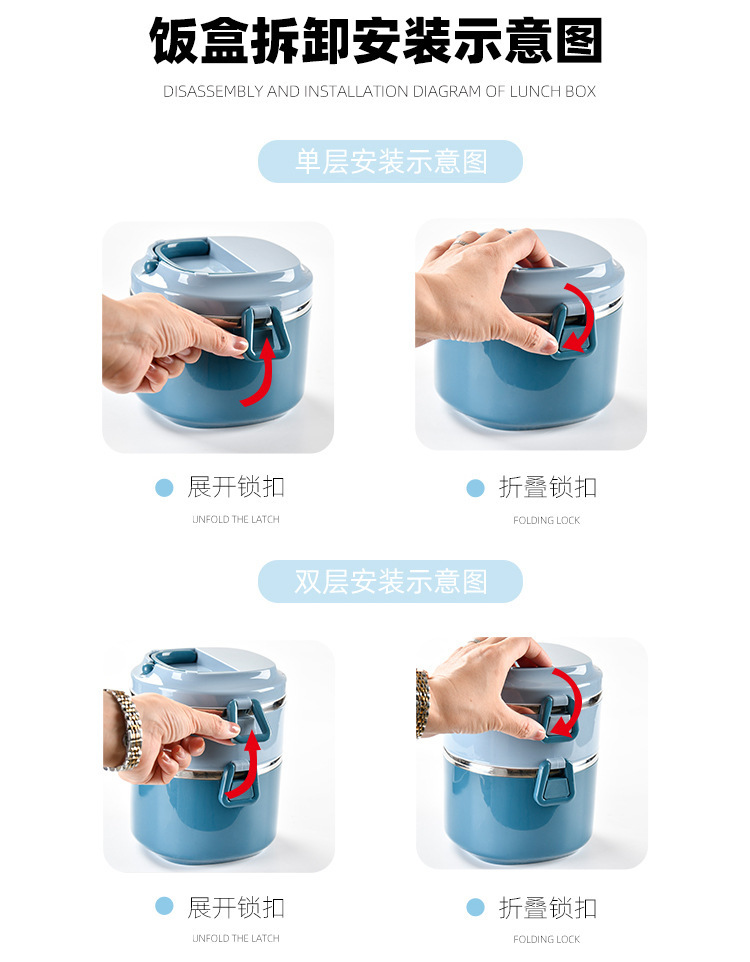 饭盒拆卸安装示意图

DISASSEMBLY AND INSTALLATION DIAGRAM OF LUNCH BOX

单层安装示意图

展开锁扣

UNFOLD THE LATCH

折叠锁扣

FOLDING LOCK

双层安装示意图

展开锁扣

UNFOLD THE LATCH

折叠锁扣

FOLDING LOCK