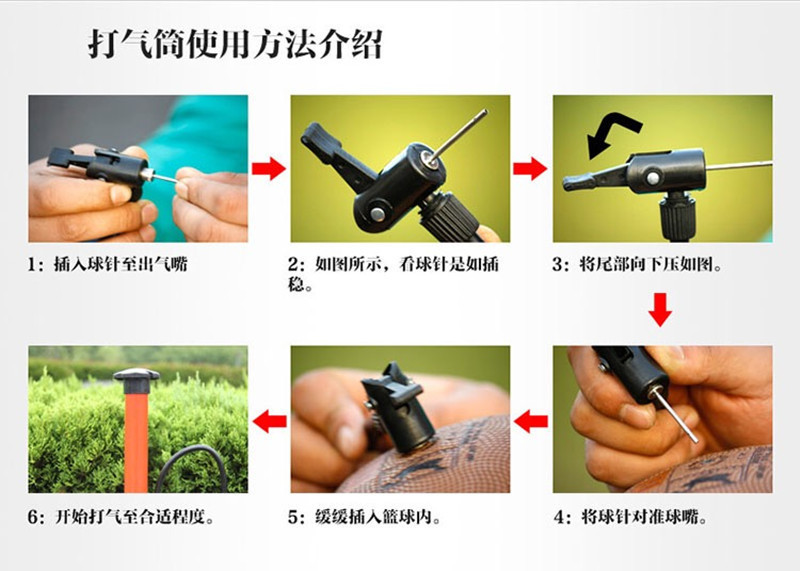 打气筒使用方法介绍

1：插入球针至出气嘴

2：如图所示，看球针是如插稳。

3：将尾部向下压如图。

4：将球针对准球嘴。

5：缓缓插入篮球内。

6：开始打气至合适程度。