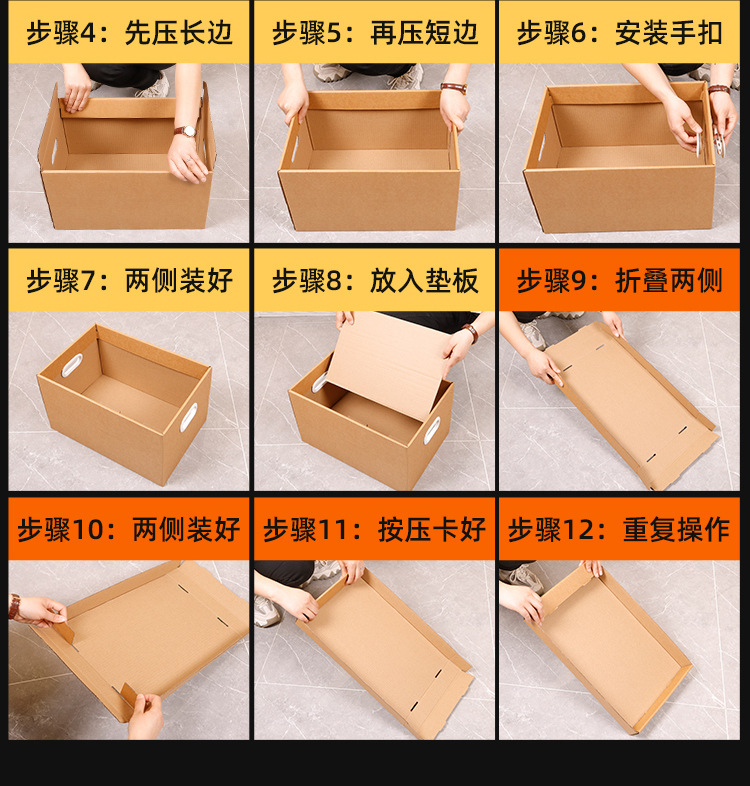 步骤4：先压长边

步骤5：再压短边

步骤6：安装手扣

步骤7：两侧装好

步骤8：放入垫板

步骤9：折叠两侧

步骤10：两侧装好

步骤11：按压卡好

步骤12：重复操作