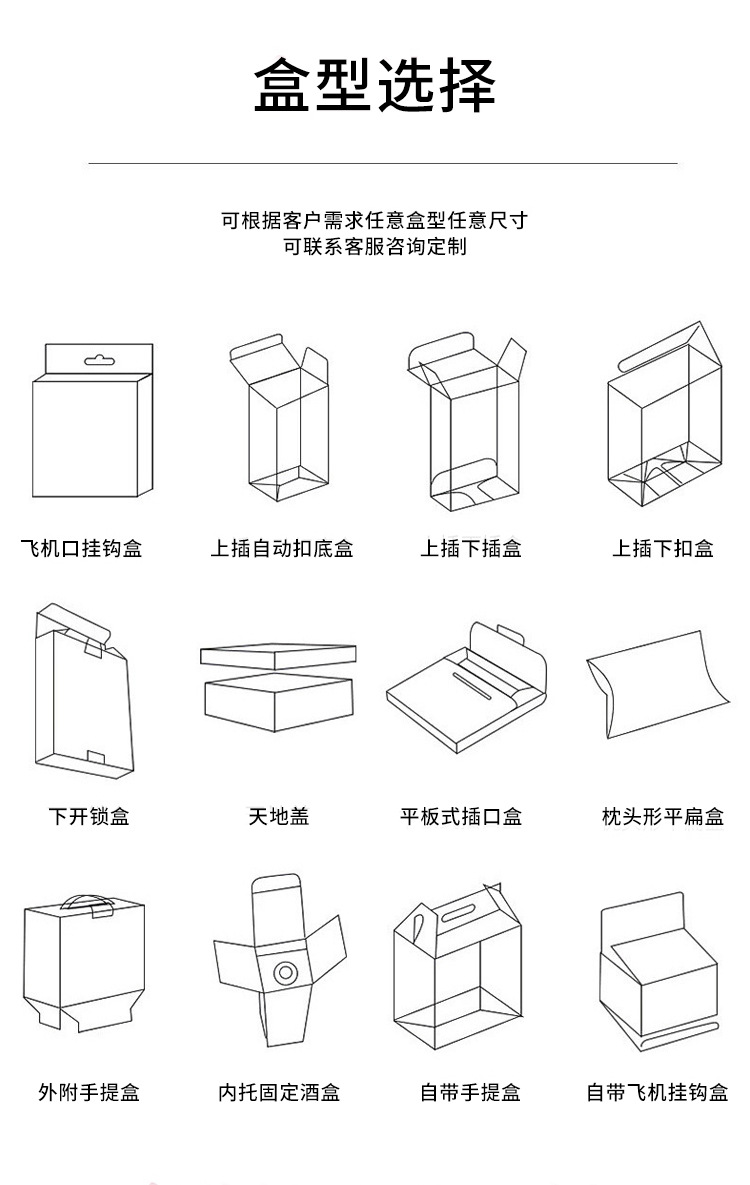 盒型选择

可根据客户需求任意盒型任意尺寸
可联系客服咨询定制

飞机口挂钩盒

上插自动扣底盒

上插下插盒

上插下扣盒

下开锁盒

天地盖

平板式插口盒

枕头形平扁盒

外附手提盒

内托固定酒盒

自带手提盒

自带飞机挂钩盒