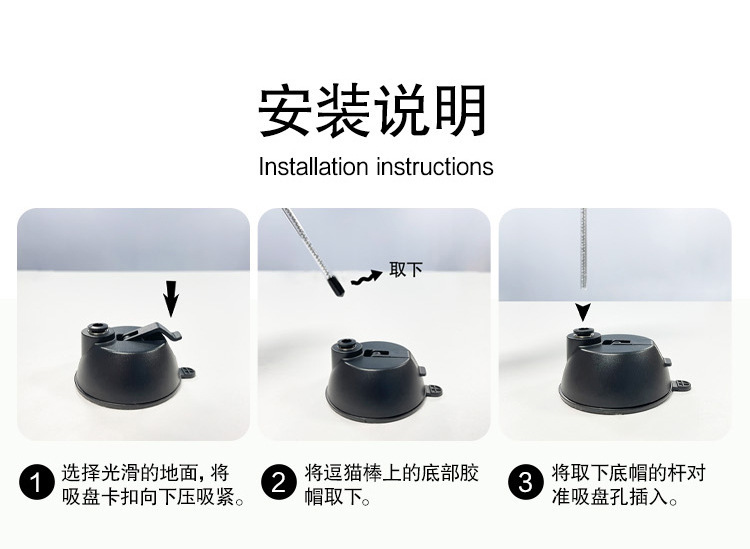 安装说明

Installation instructions

取下

1 选择光滑的地面，将吸盘卡扣向下压吸紧。

2 将逗猫棒上的底部胶帽取下。

3 将取下底帽的杆对准吸盘孔插入。