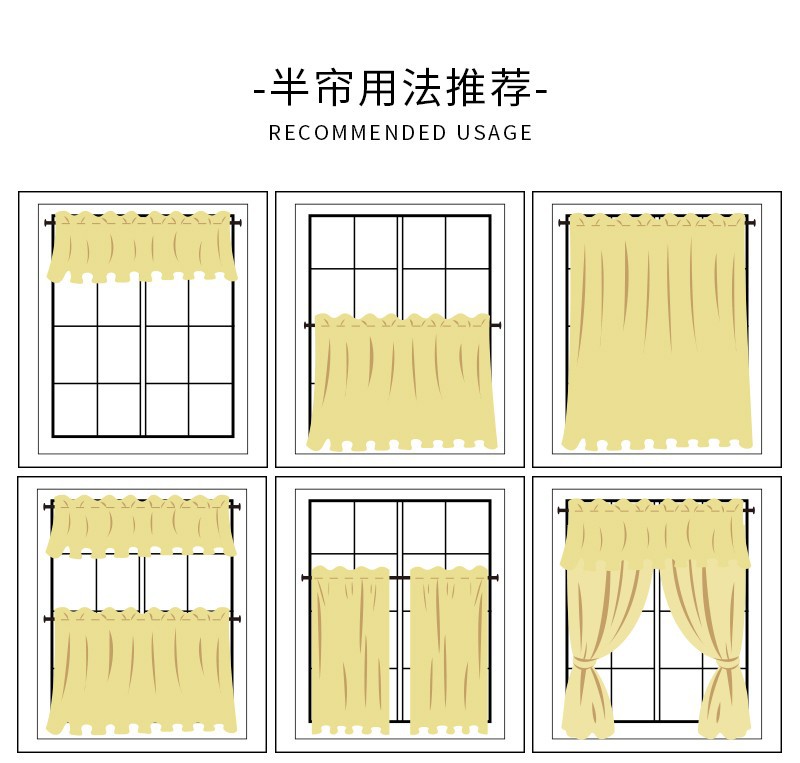 -半帘用法推荐-

RECOMMENDED USAGE