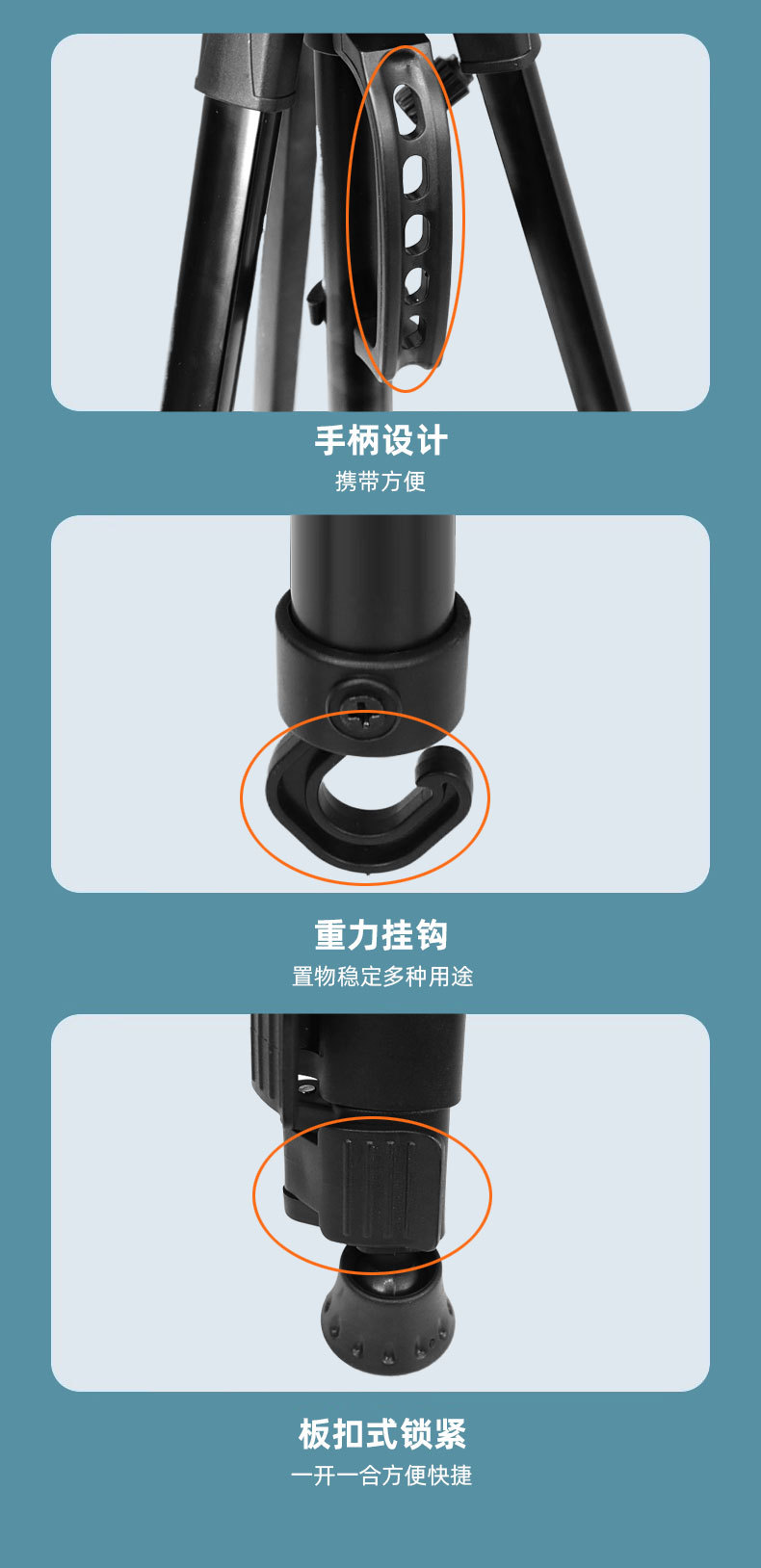 手柄设计
携带方便

重力挂钩
置物稳定多种用途

板扣式锁紧
一开一合方便快捷