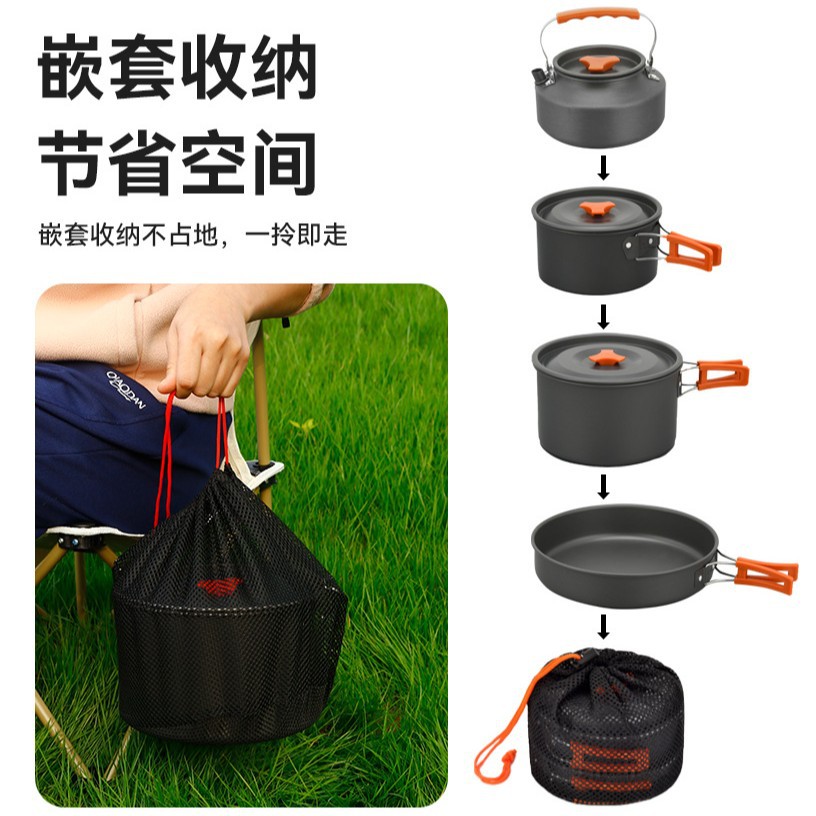 嵌套收纳
节省空间

嵌套收纳不占地，一拎即走

QIAODAN