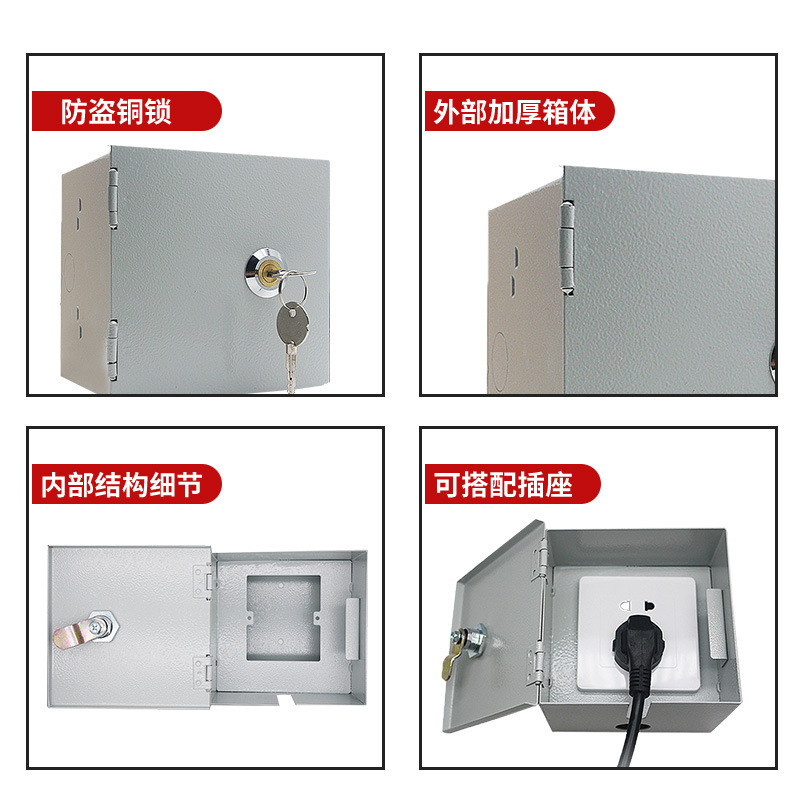 防盗铜锁

外部加厚箱体

内部结构细节

可搭配插座