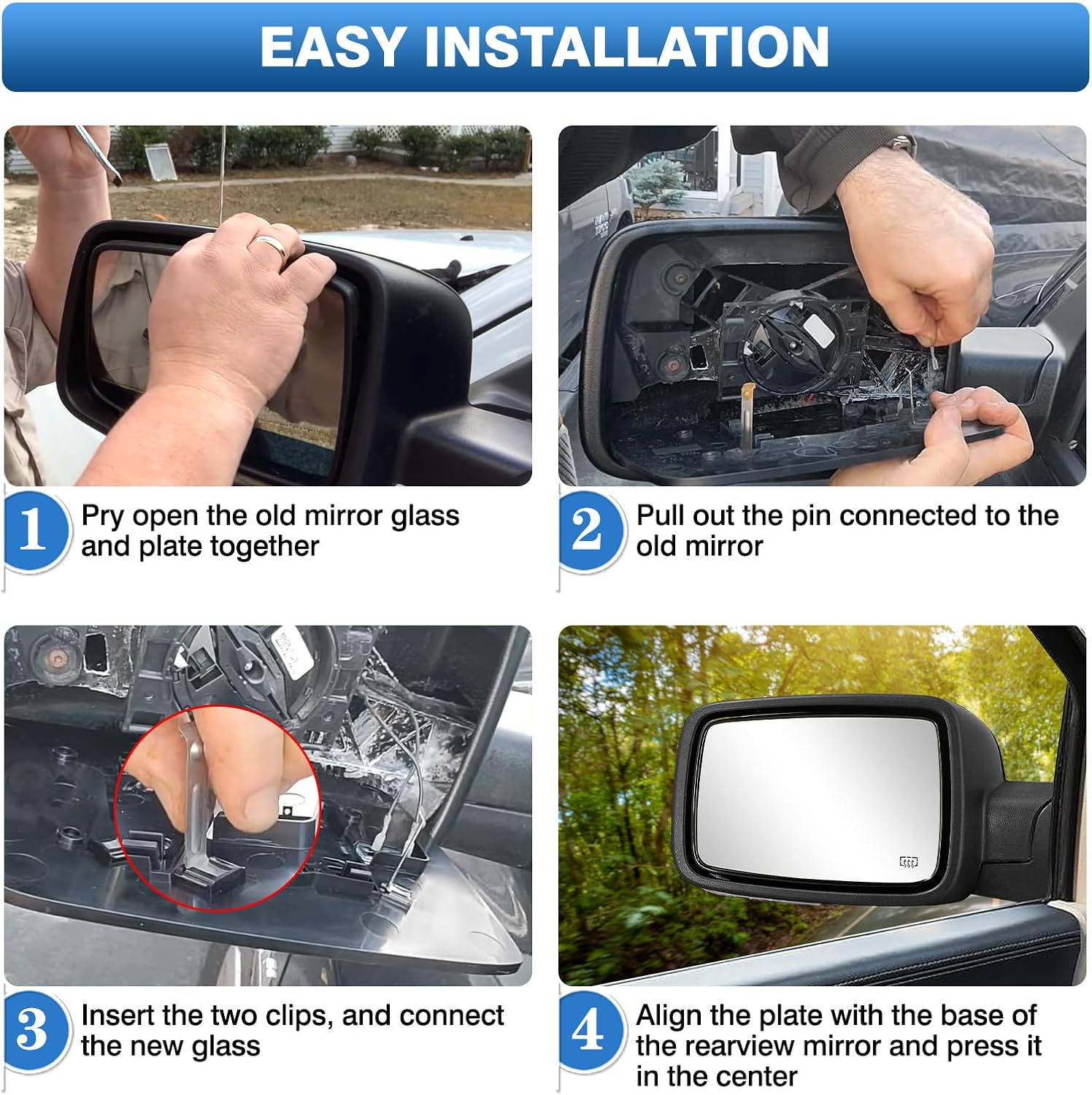 EASY INSTALLATION

1 Pry open the old mirror glass and plate together

2 Pull out the pin connected to the old mirror

3 Insert the two clips, and connect the new glass

4 Align the plate with the base of the rearview mirror and press it in the center