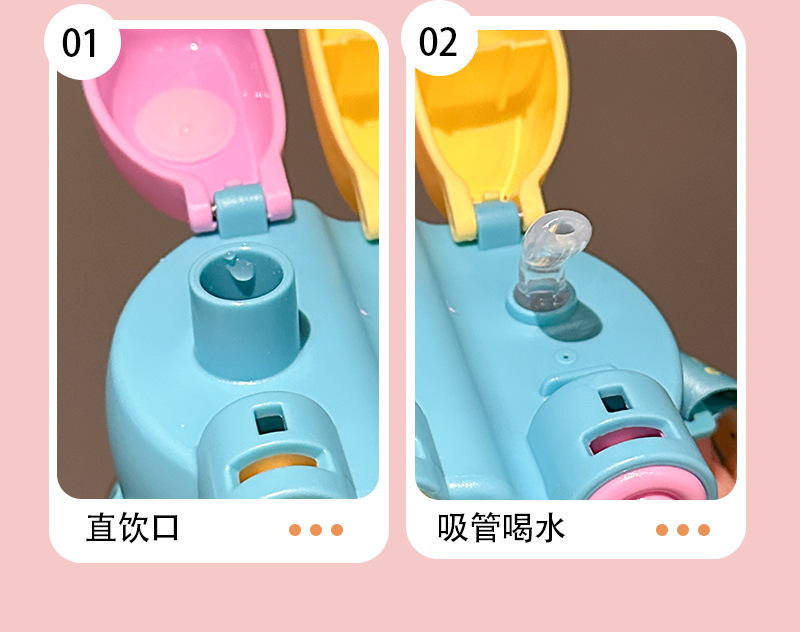 01

直饮口

02

吸管喝水