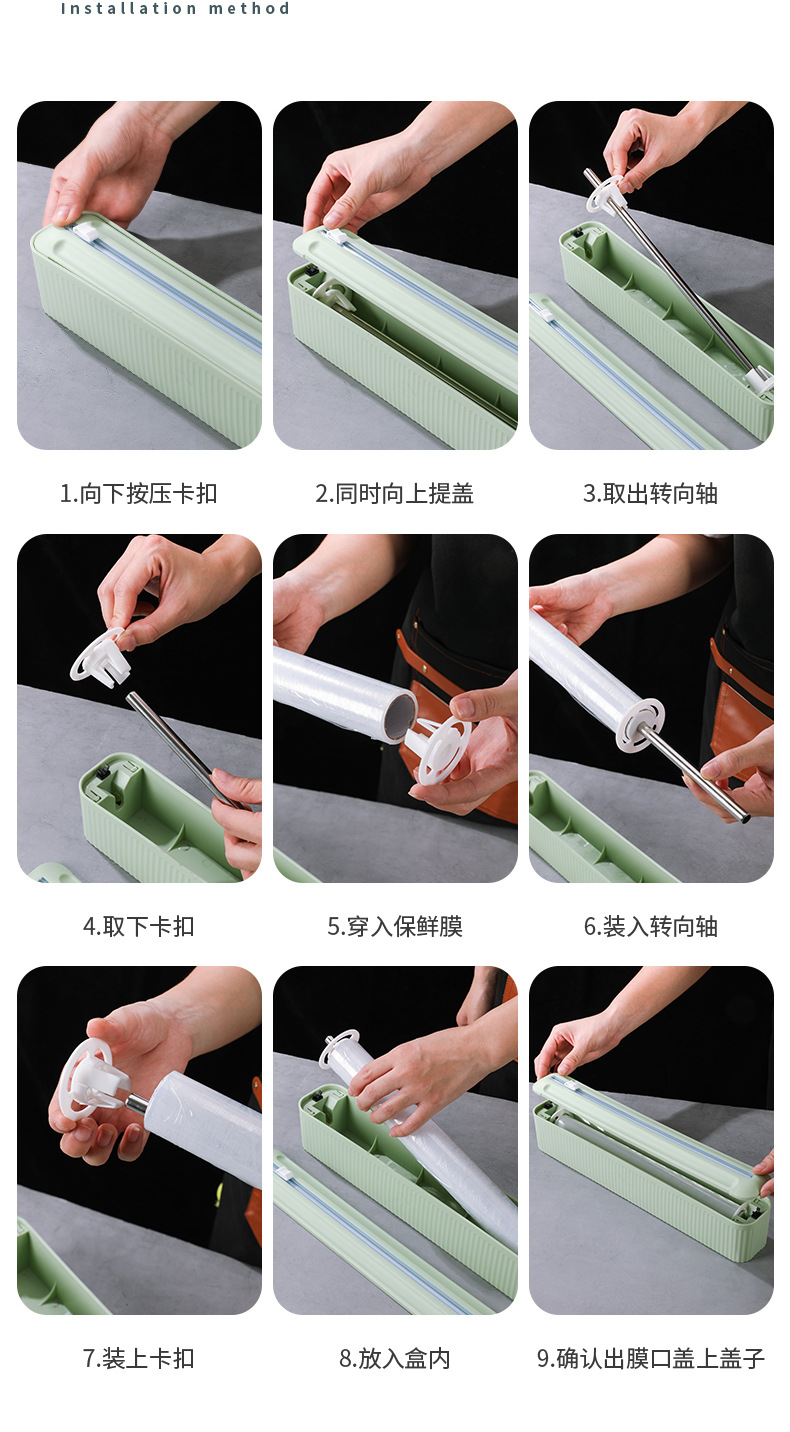 Installation method

1.向下按压卡扣

2.同时向上提盖

3.取出转向轴

4.取下卡扣

5.穿入保鲜膜

6.装入转向轴

7.装上卡扣

8.放入盒内

9.确认出膜口盖上盖子