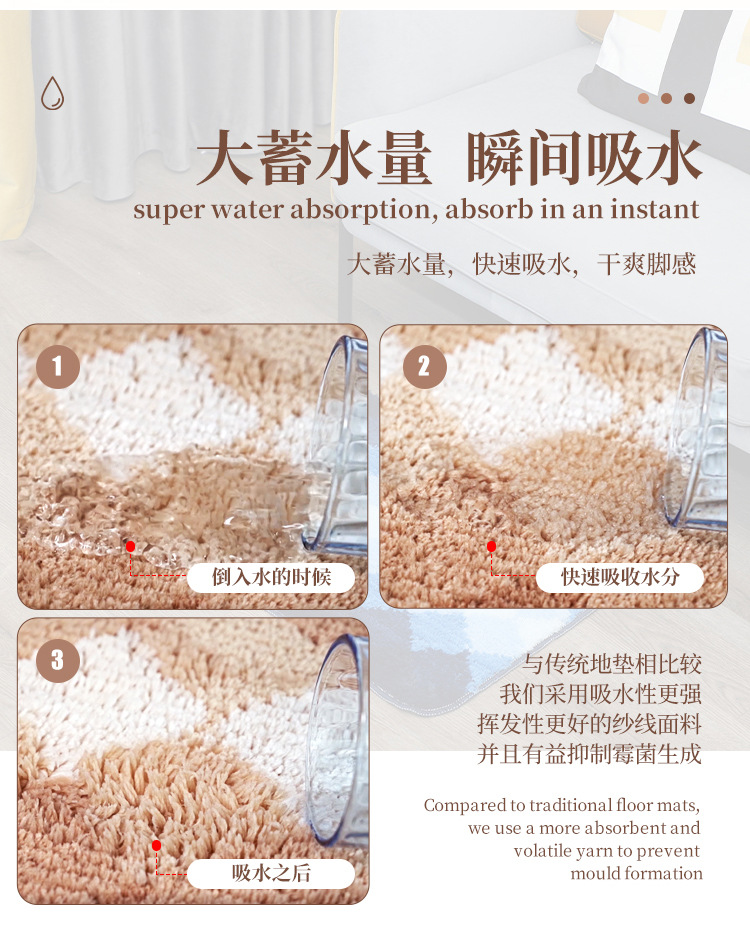 大蓄水量 瞬间吸水
super water absorption, absorb in an instant

大蓄水量，快速吸水，干爽脚感

1
倒入水的时候

2
快速吸收水分

3
吸水之后

与传统地垫相比较
我们采用吸水性更强
挥发性更好的纱线面料
并且有益抑制霉菌生成

Compared to traditional floor mats, we use a more absorbent and volatile yarn to prevent mould formation