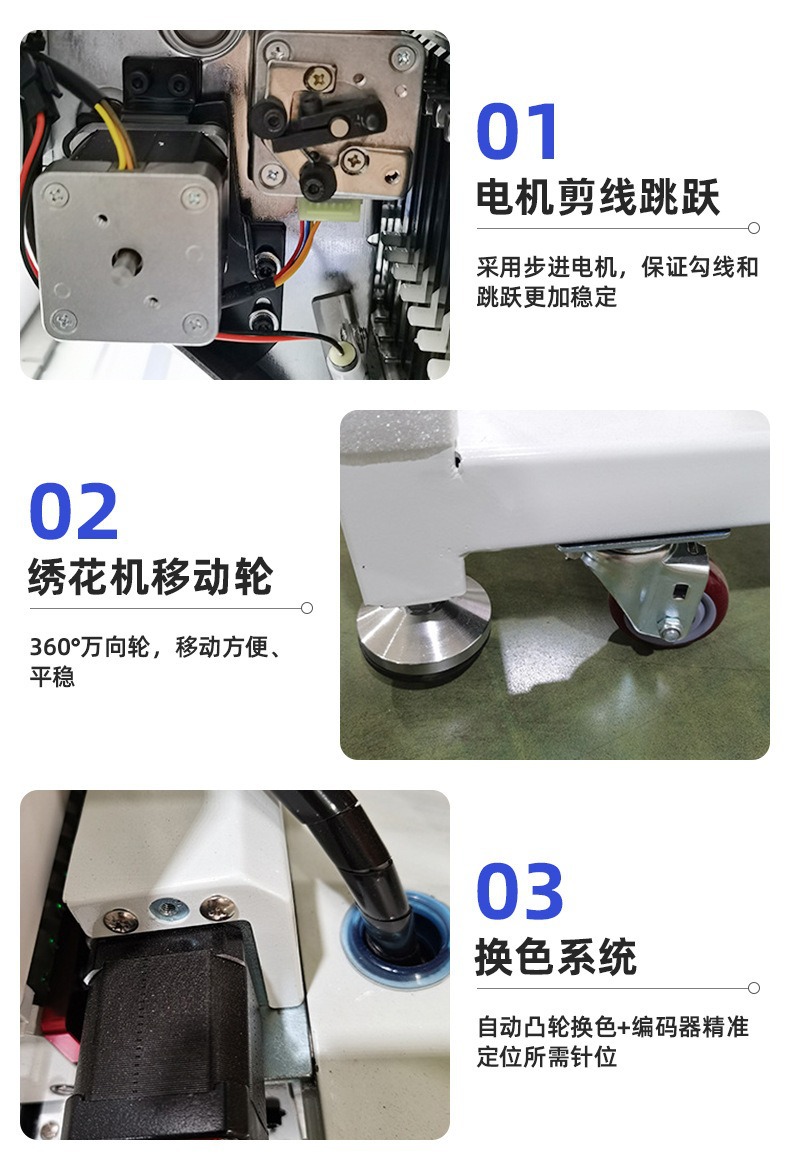 01
电机剪线跳跃

采用步进电机，保证勾线和跳跃更加稳定

02
绣花机移动轮

360°万向轮，移动方便、平稳

03
换色系统

自动凸轮换色+编码器精准定位所需针位