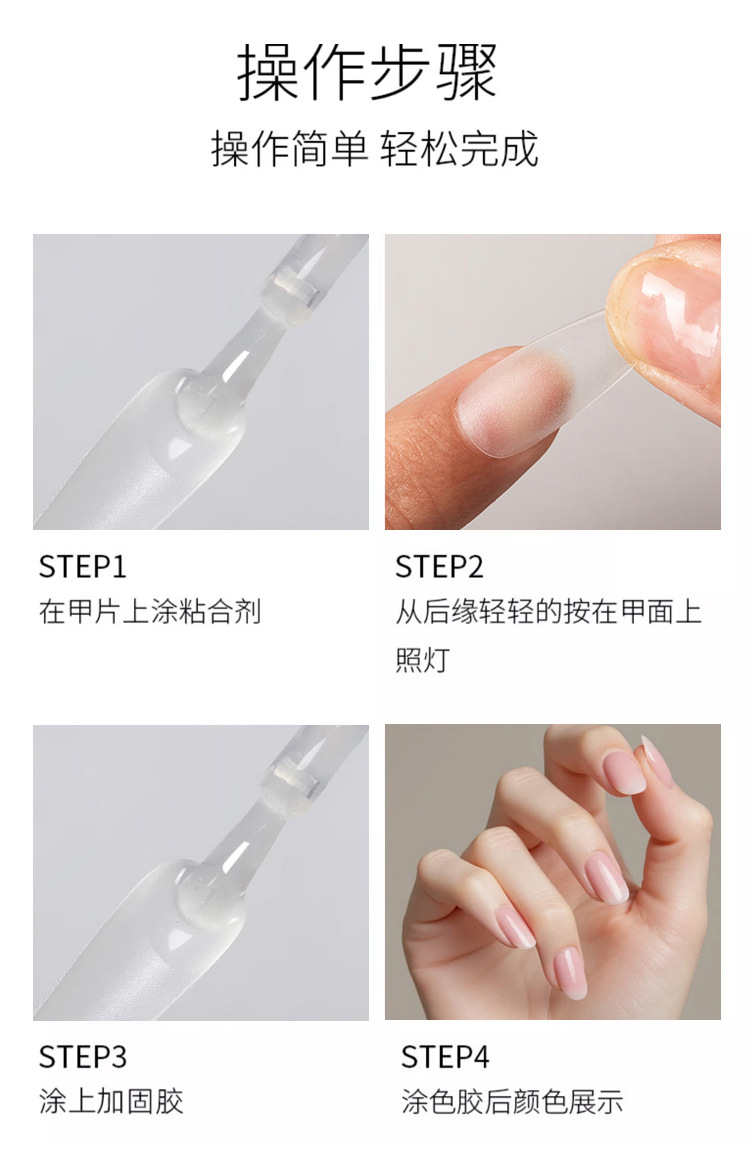 操作步骤

操作简单 轻松完成

STEP1
在甲片上涂粘合剂

STEP2
从后缘轻轻的按在甲面上照灯

STEP3
涂上加固胶

STEP4
涂色胶后颜色展示