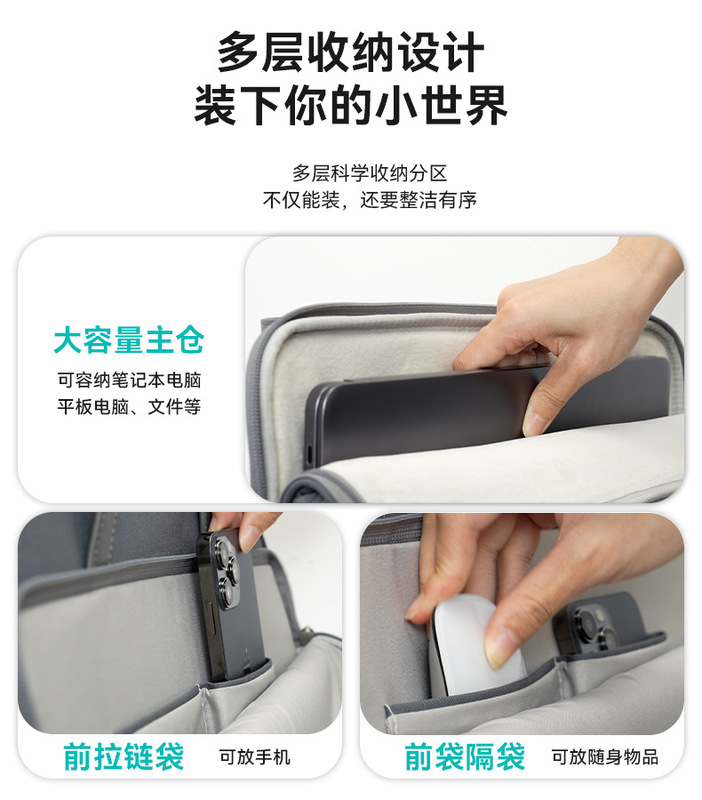 多层收纳设计
装下你的小世界

多层科学收纳分区
不仅能装，还要整洁有序

大容量主仓
可容纳笔记本电脑
平板电脑、文件等

前拉链袋 可放手机

前袋隔袋 可放随身物品