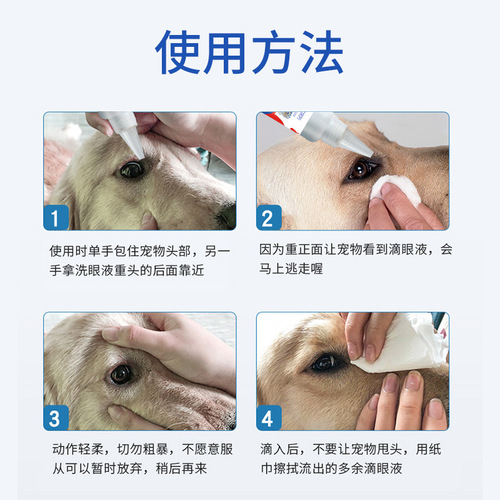 使用方法

1

使用时单手包住宠物头部，另一手拿洗眼液重头的后面靠近

2

因为重正面让宠物看到滴眼液，会马上逃走喔

3

动作轻柔，切勿粗暴，不愿意服从可以暂时放弃，稍后再来

4

滴入后，不要让宠物甩头，用纸巾擦拭流出的多余滴眼液