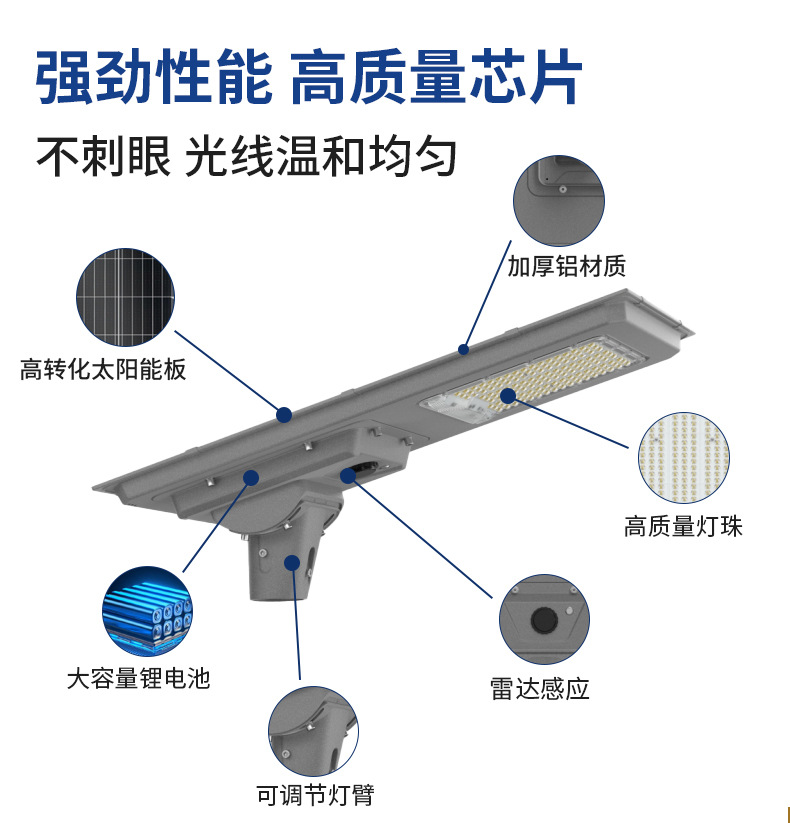 强劲性能 高质量芯片

不刺眼 光线温和均匀

加厚铝材质

高转化太阳能板

高质量灯珠

大容量锂电池

雷达感应

可调节灯臂