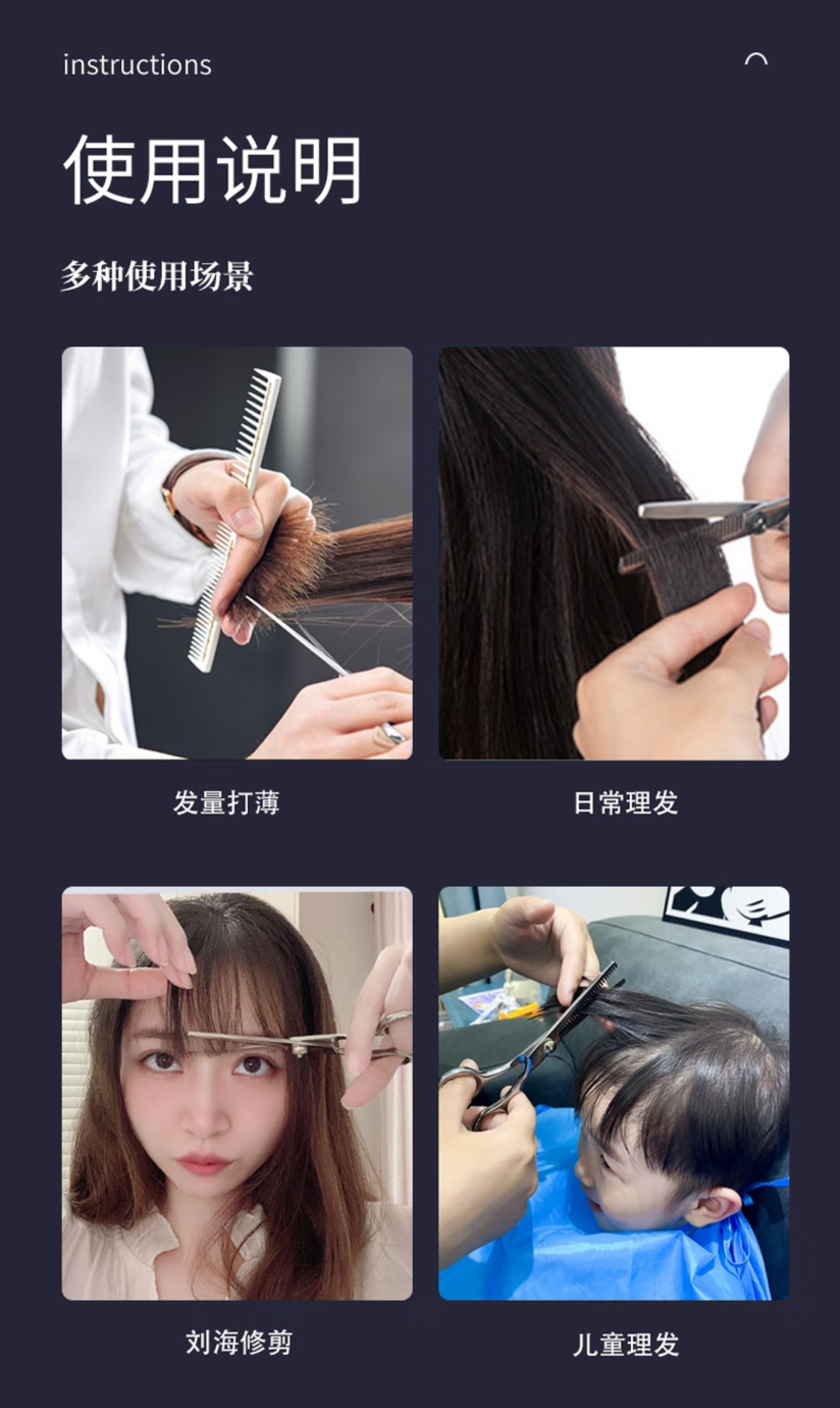 instructions

使用说明

多种使用场景

发量打薄

日常理发

刘海修剪

儿童理发