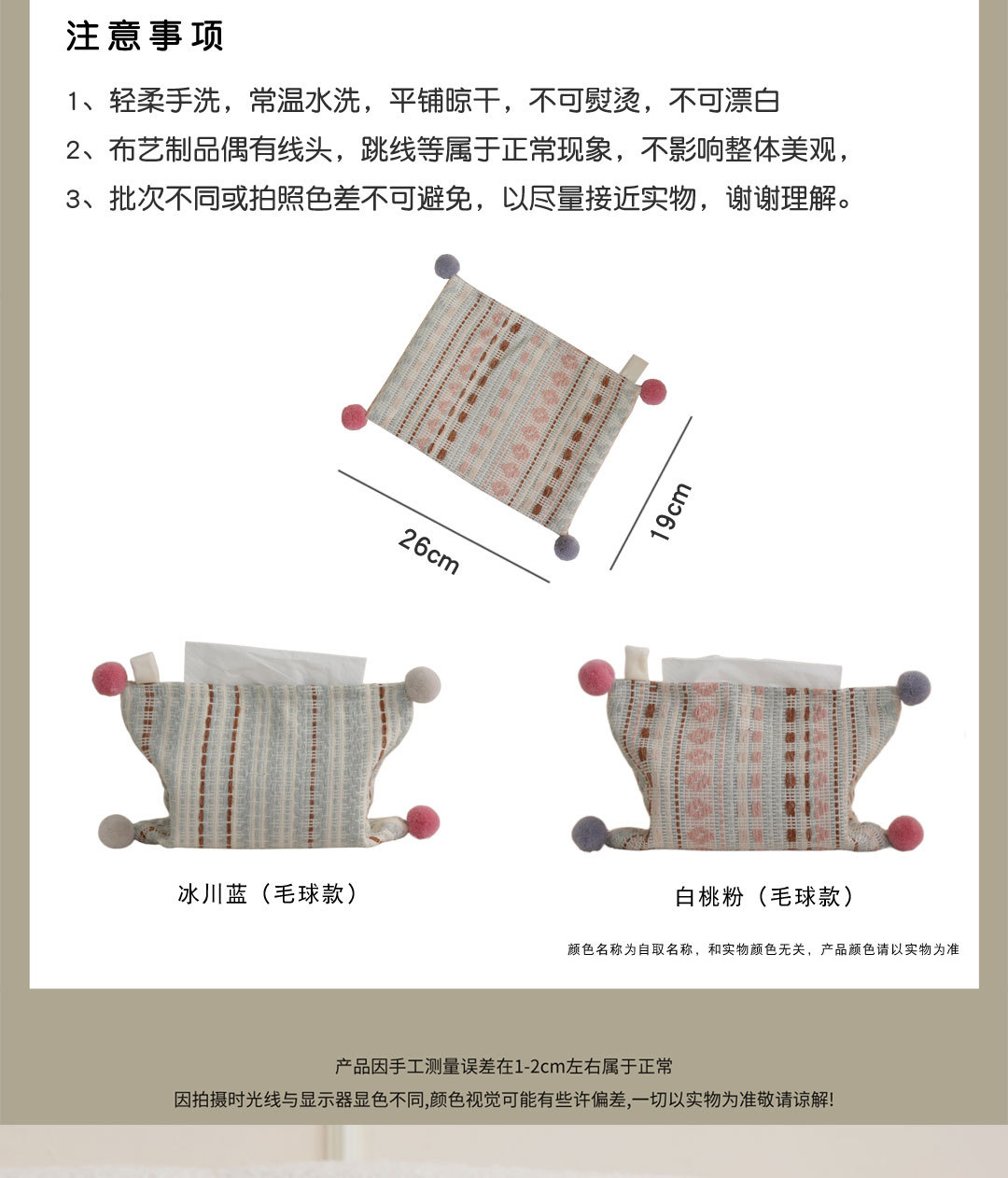 注意事项

1、轻柔手洗，常温水洗，平铺晾干，不可熨烫，不可漂白

2、布艺制品偶有线头，跳线等属于正常现象，不影响整体美观，

3、批次不同或拍照色差不可避免，以尽量接近实物，谢谢理解。

26cm

19cm

冰川蓝（毛球款）

白桃粉（毛球款）

颜色名称为自取名称，和实物颜色无关，产品颜色请以实物为准

产品因手工测量误差在1-2cm左右属于正常

因拍摄时光线与显示器显色不同,颜色视觉可能有些许偏差,一切以实物为准敬请谅解!