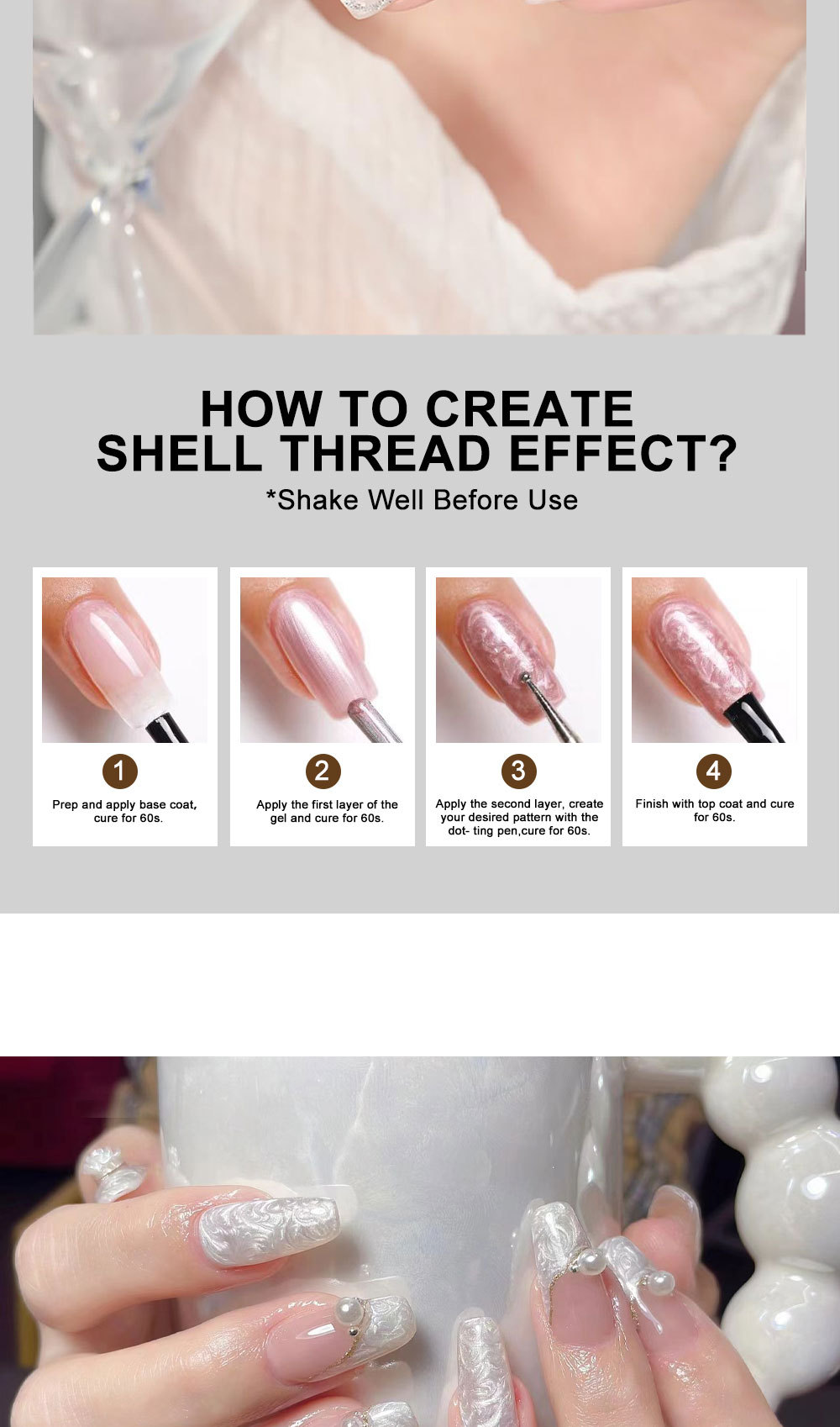 HOW TO CREATE SHELL THREAD EFFECT?

*Shake Well Before Use

1
Prep and apply base coat, cure for 60s.

2
Apply the first layer of the gel and cure for 60s.

3
Apply the second layer, create your desired pattern with the dot- ting pen,cure for 60s.

4
Finish with top coat and cure for 60s.