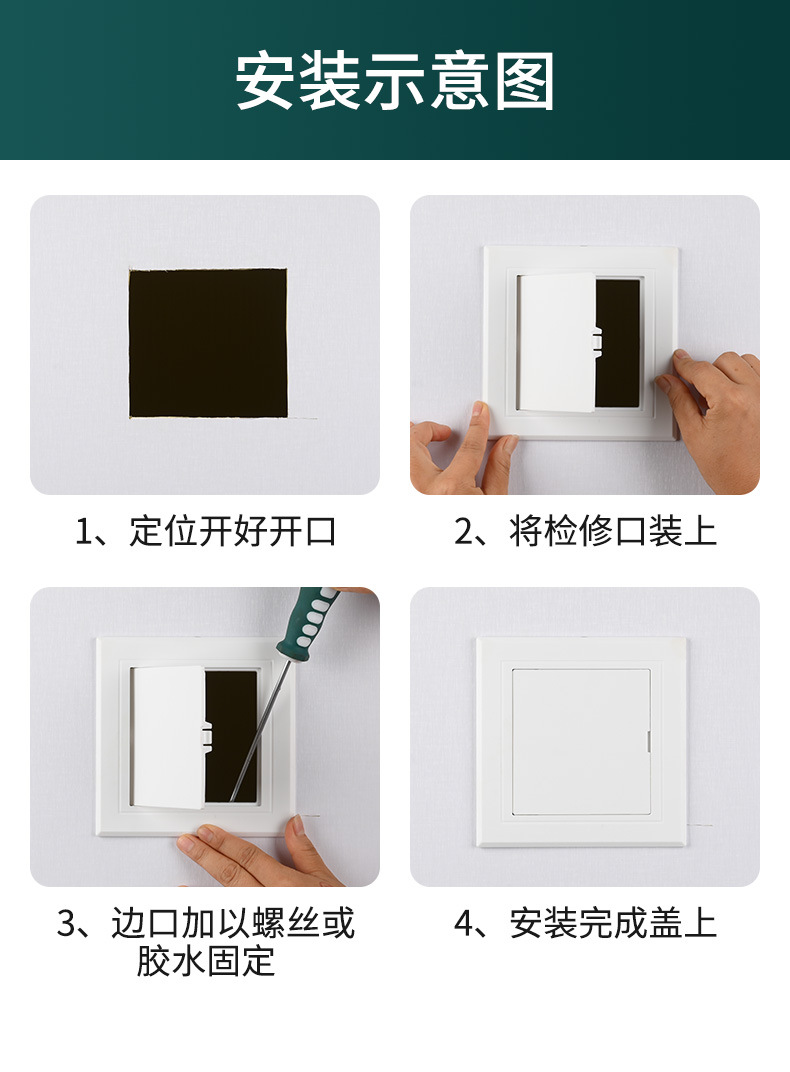 安装示意图

1、定位开好开口

2、将检修口装上

3、边口加以螺丝或胶水固定

4、安装完成盖上