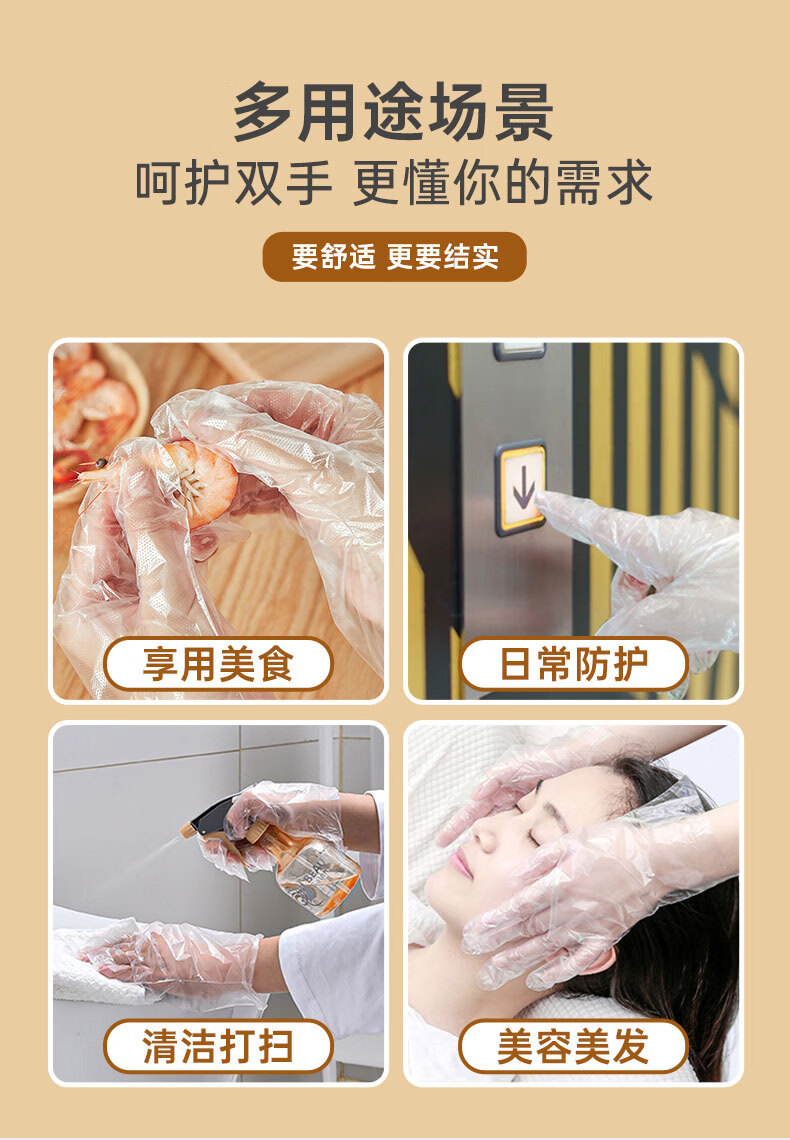 多用途场景

呵护双手 更懂你的需求

要舒适 更要结实

享用美食

日常防护

清洁打扫

美容美发