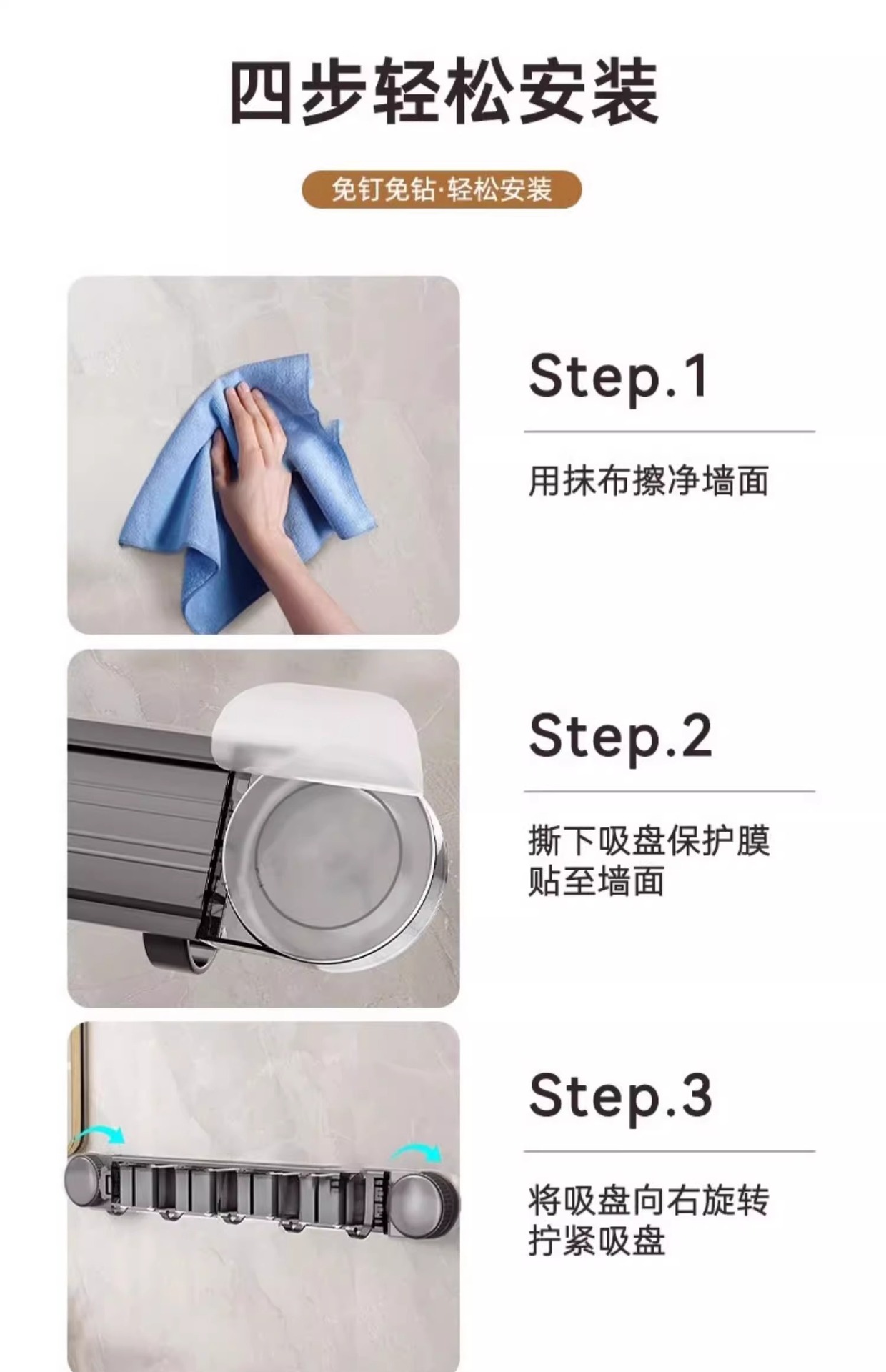 四步轻松安装

免钉免钻·轻松安装

Step.1

用抹布擦净墙面

Step.2

撕下吸盘保护膜
贴至墙面

Step.3

将吸盘向右旋转
拧紧吸盘