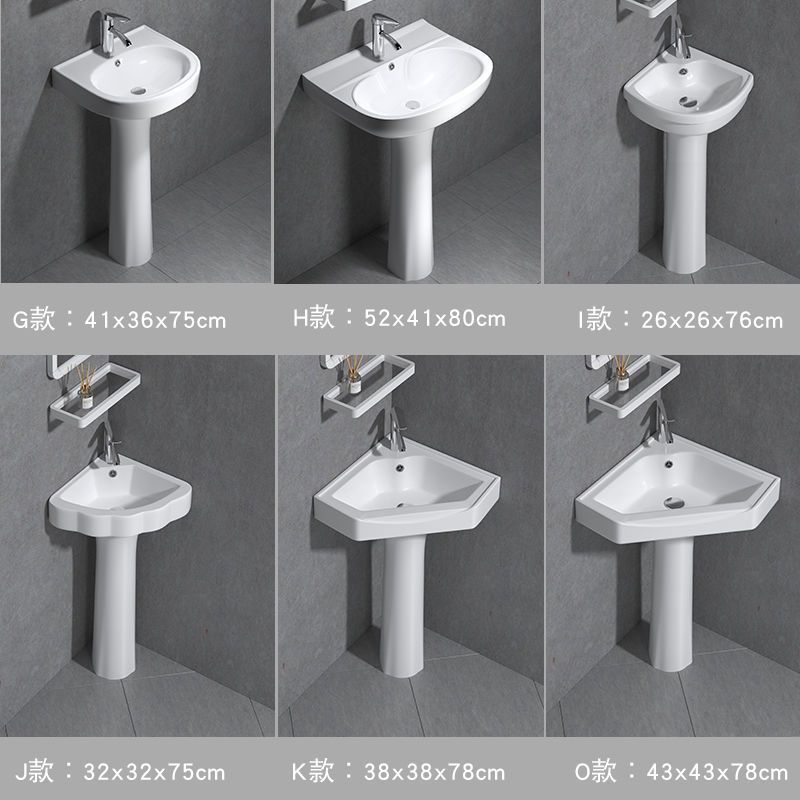 G款：41x36x75cm

H款：52x41x80cm

I款：26x26x76cm

J款：32x32x75cm

K款：38x38x78cm

O款：43x43x78cm