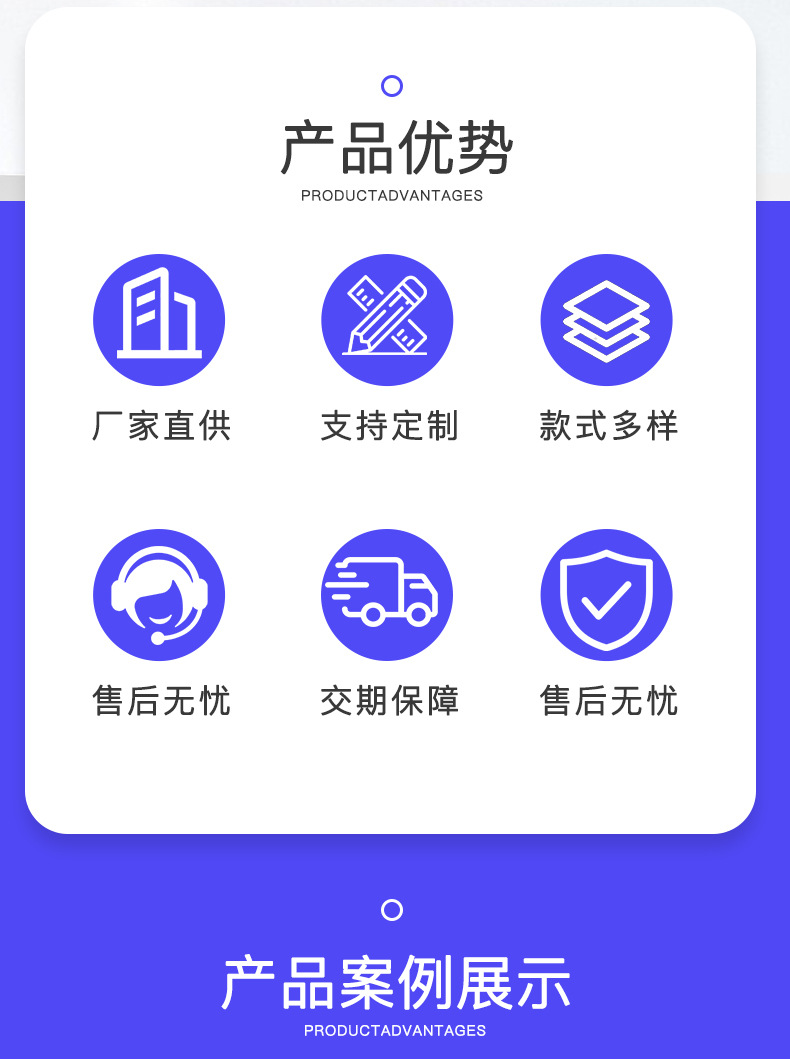 产品优势

PRODUCTADVANTAGES

厂家直供 支持定制 款式多样

售后无忧 交期保障 售后无忧

产品案例展示

PRODUCTADVANTAGES