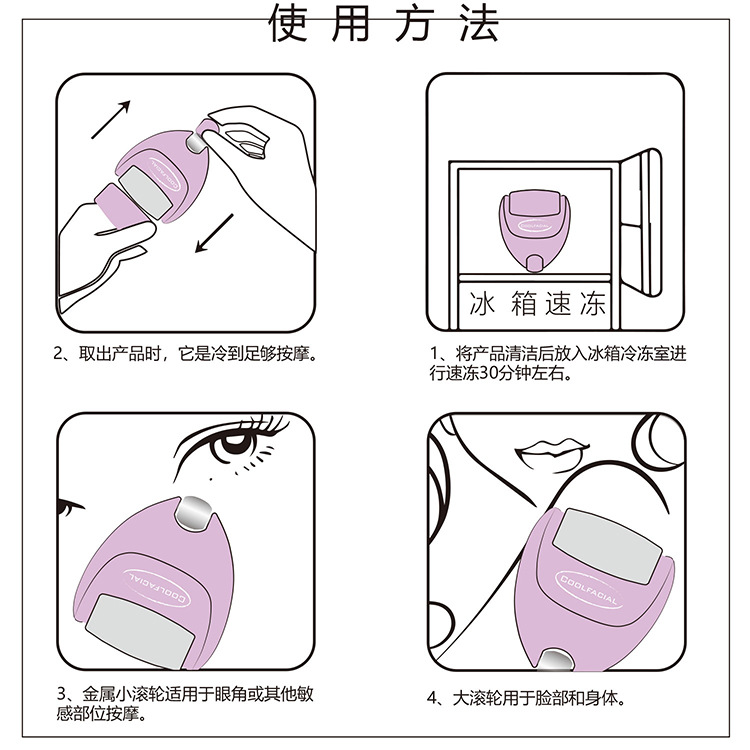 使用方法

COOLFACIAL

2、取出产品时，它是冷到足够按摩。

COOLFACIAL

冰箱速冻

1、将产品清洁后放入冰箱冷冻室进行速冻30分钟左右。

COOLFACIAL

3、金属小滚轮适用于眼角或其他敏感部位按摩。

COOLFACIAL

4、大滚轮用于脸部和身体。