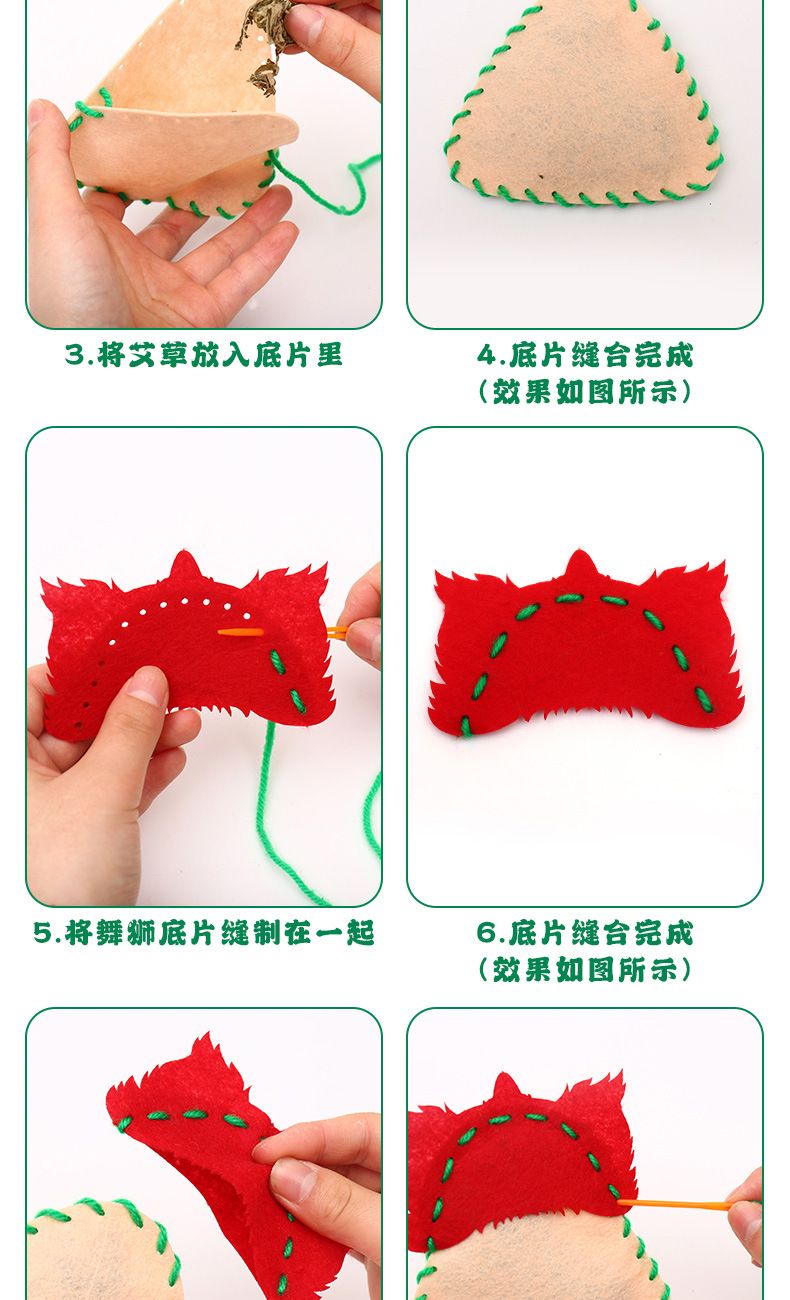 3.将艾草放入底片里

4.底片缝合完成
（效果如图所示）

5.将舞狮底片缝制在一起

6.底片缝合完成
（效果如图所示）