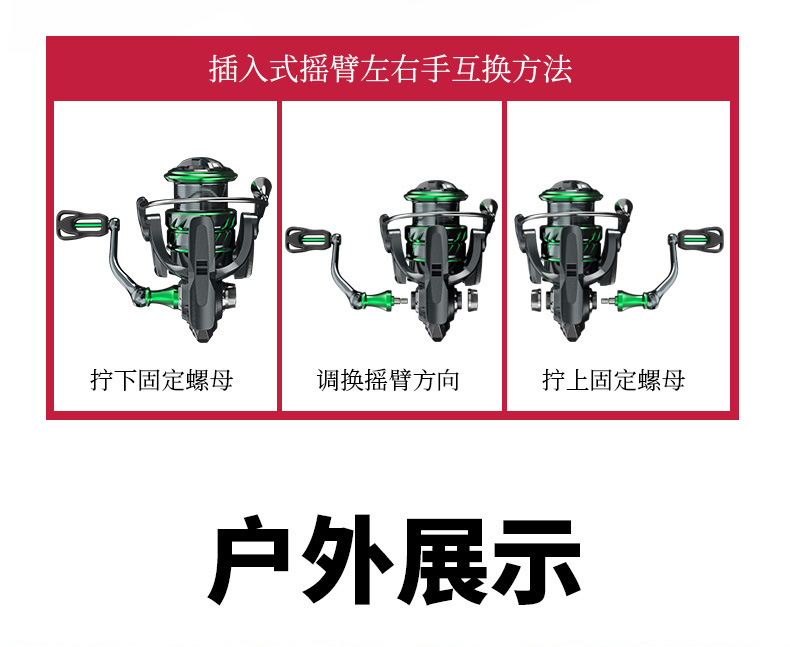 插入式摇臂左右手互换方法

拧下固定螺母

调换摇臂方向

拧上固定螺母

户外展示