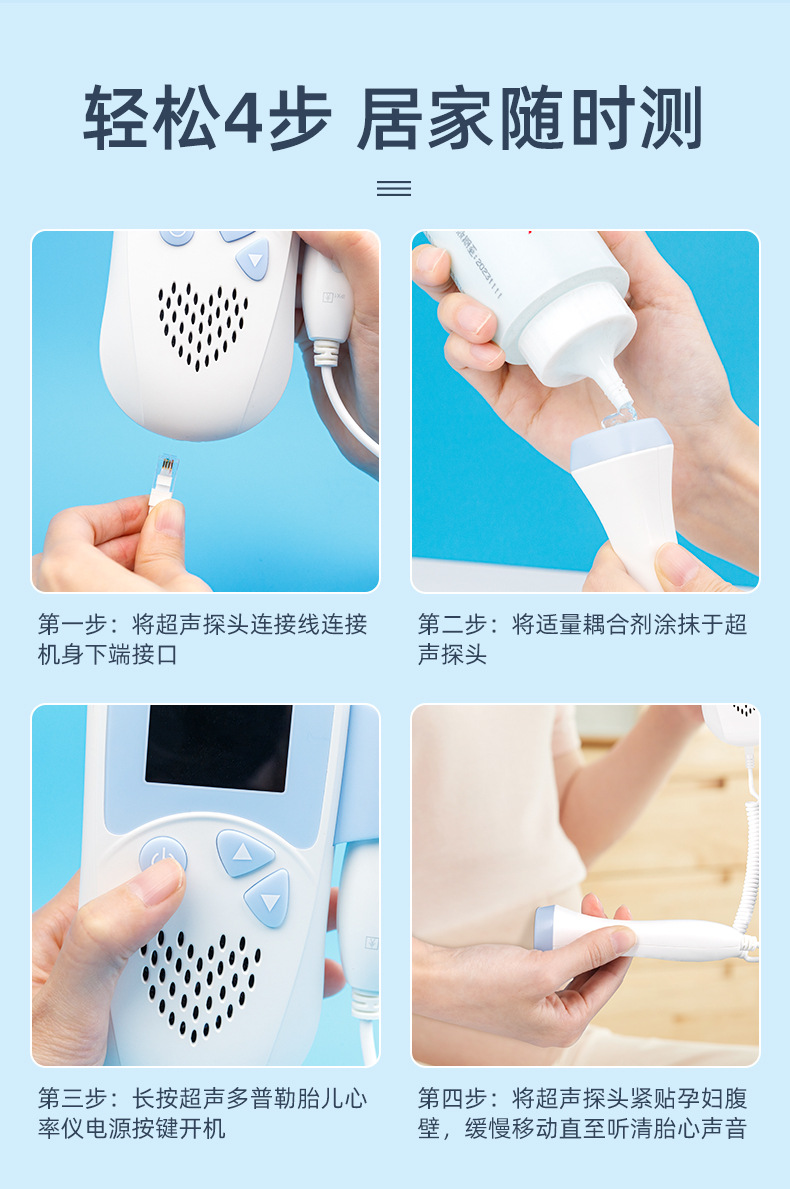 轻松4步 居家随时测

第一步：将超声探头连接线连接机身下端接口

第二步：将适量耦合剂涂抹于超声探头

第三步：长按超声多普勒胎儿心率仪电源按键开机

第四步：将超声探头紧贴孕妇腹壁，缓慢移动直至听清胎心声音