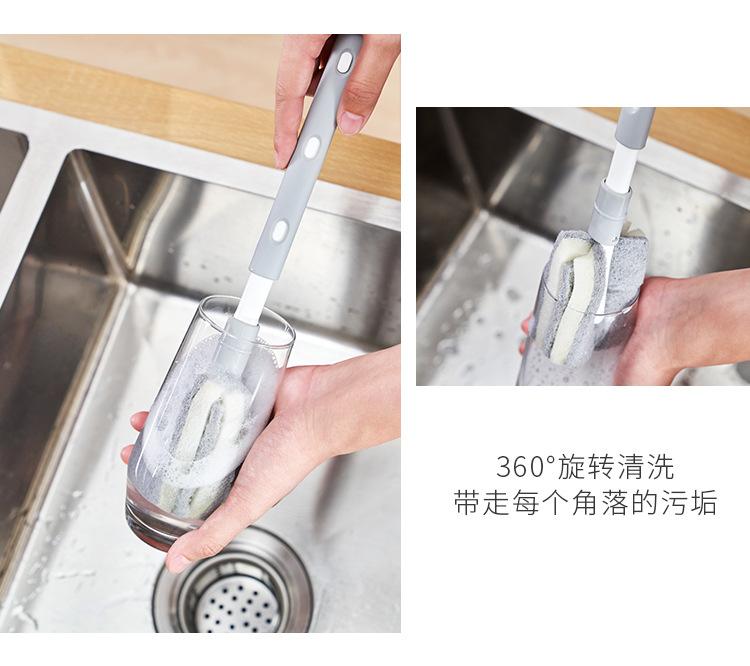 360°旋转清洗
带走每个角落的污垢