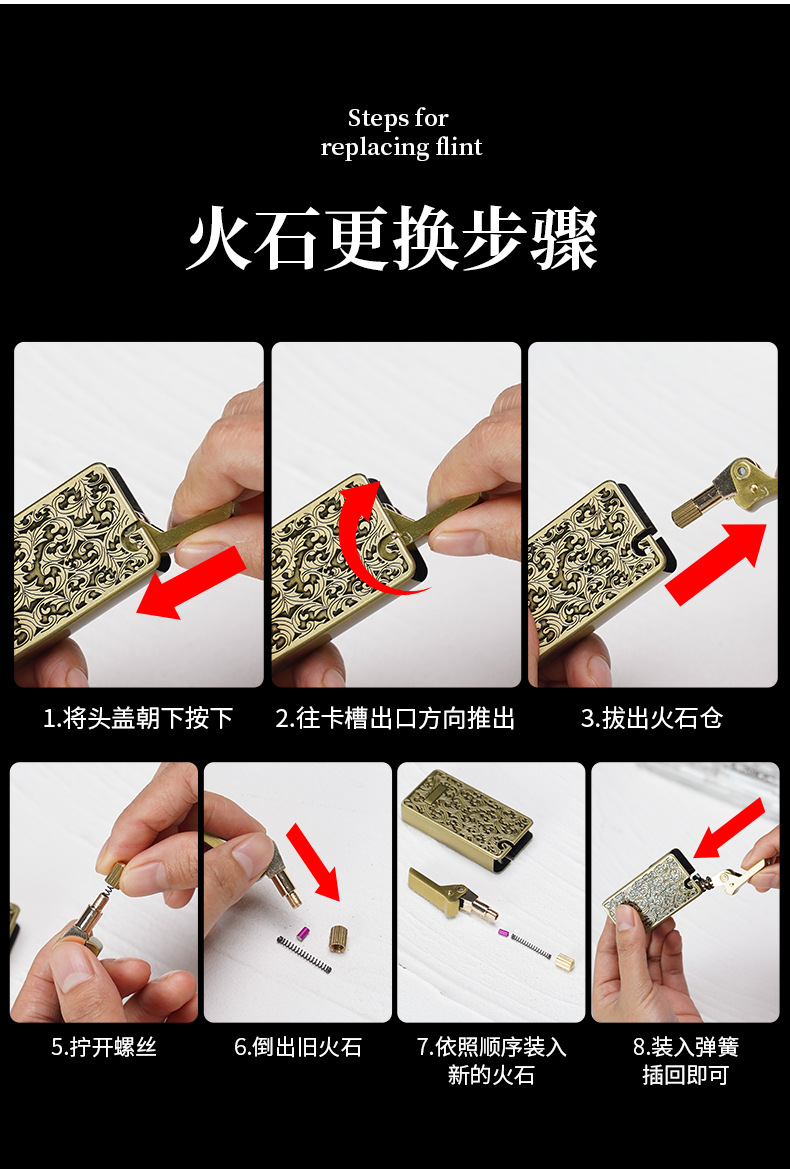 Steps for
replacing flint

火石更换步骤

1.将头盖朝下按下

2.往卡槽出口方向推出

3.拔出火石仓

5.拧开螺丝

6.倒出旧火石

7.依照顺序装入新的火石

8.装入弹簧插回即可