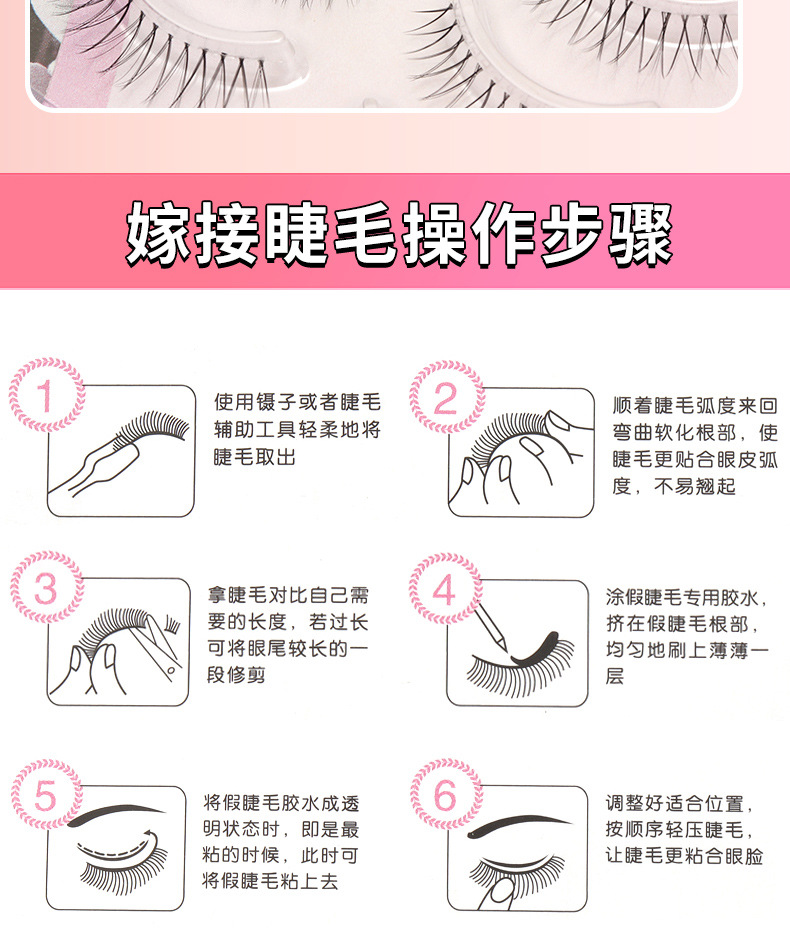 嫁接睫毛操作步骤

1
使用镊子或者睫毛辅助工具轻柔地将睫毛取出

2
顺着睫毛弧度来回弯曲软化根部，使睫毛更贴合眼皮弧度，不易翘起

3
拿睫毛对比自己需要的长度，若过长可将眼尾较长的一段修剪

4
涂假睫毛专用胶水，挤在假睫毛根部，均匀地刷上薄薄一层

5
将假睫毛胶水成透明状态时，即是最粘的时候，此时可将假睫毛粘上去

6
调整好适合位置，按顺序轻压睫毛，让睫毛更粘合眼睑