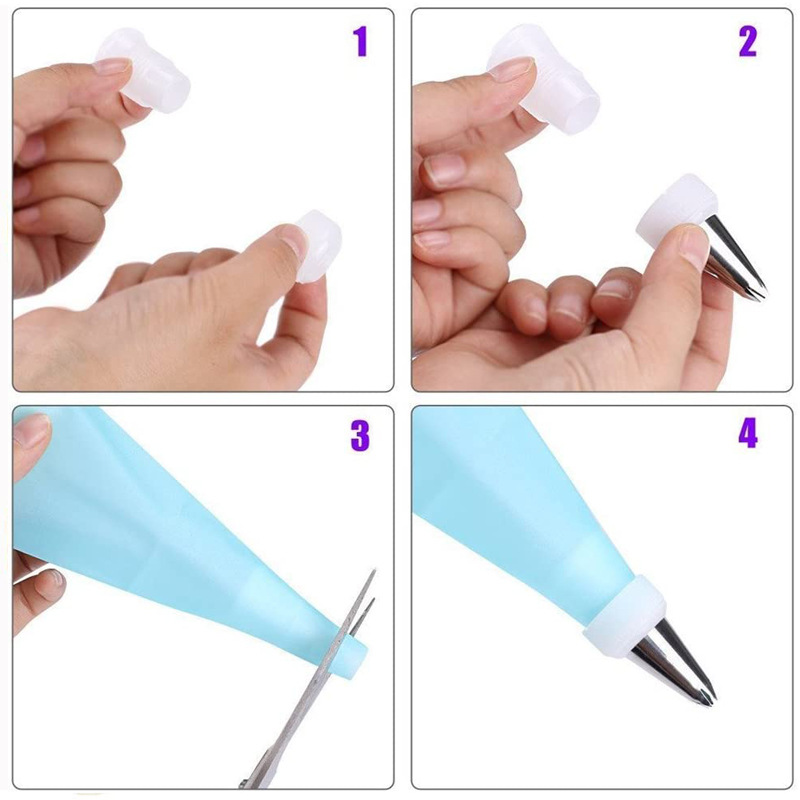 1

2

3

4