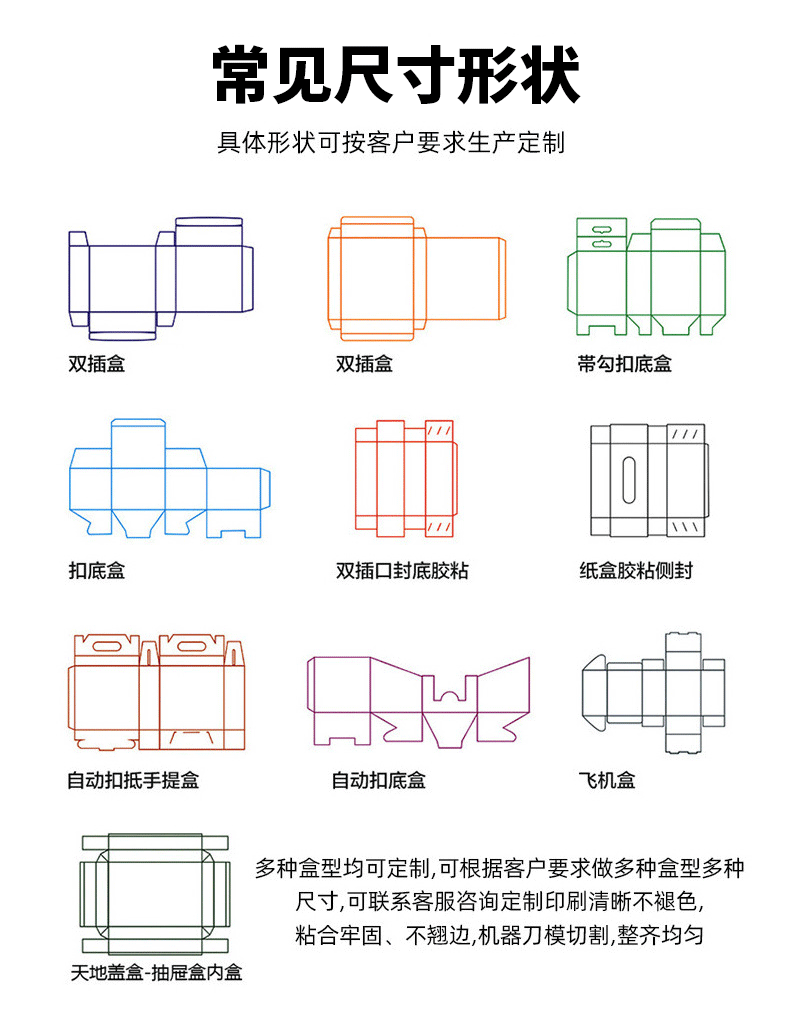 常见尺寸形状

具体形状可按客户要求生产定制

双插盒

双插盒

带勾扣底盒

扣底盒

双插口封底胶粘

纸盒胶粘侧封

自动扣抵手提盒

自动扣底盒

飞机盒

天地盖盒-抽屉盒内盒

多种盒型均可定制,可根据客户要求做多种盒型多种尺寸,可联系客服咨询定制印刷清晰不褪色,粘合牢固、不翘边,机器刀模切割,整齐均匀