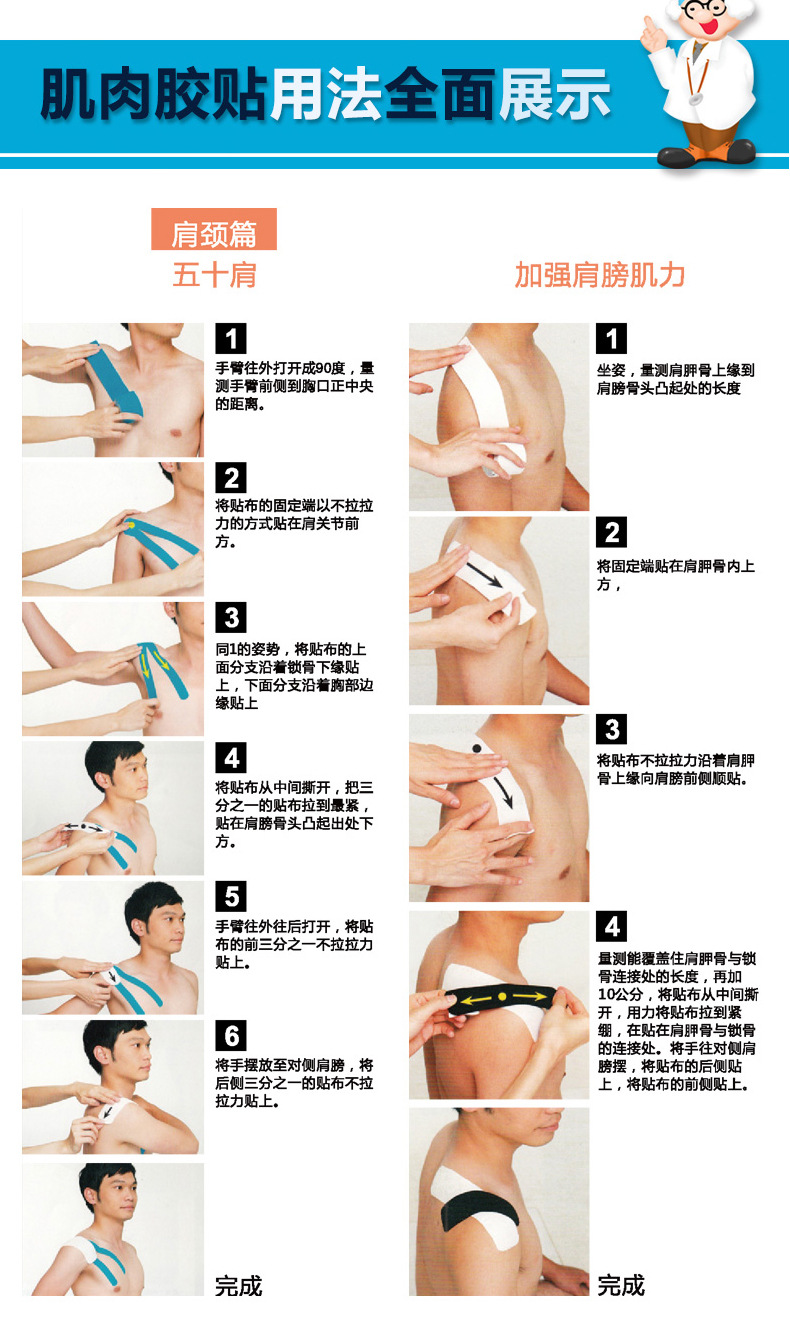 肌肉胶贴用法全面展示

肩颈篇
五十肩

1
手臂往外打开成90度，量测手臂前侧到胸口正中央的距离。

2
将贴布的固定端以不拉拉力的方式贴在肩关节前方。

3
同1的姿势，将贴布的上面分支沿着锁骨下缘贴上，下面分支沿着胸部边缘贴上

4
将贴布从中间撕开，把三分之一的贴布拉到最紧，贴在肩膀骨头凸起出处下方。

5
手臂往外往后打开，将贴布的前三分之一不拉拉力贴上。

6
将手摆放至对侧肩膀，将后侧三分之一的贴布不拉拉力贴上。

完成

加强肩膀肌力

1
坐姿，量测肩胛骨上缘到肩膀骨头凸起处的长度

2
将固定端贴在肩胛骨内上方，

3
将贴布不拉拉力沿着肩胛骨上缘向肩膀前侧顺贴。

4
量测能覆盖住肩胛骨与锁骨连接处的长度，再加10公分，将贴布从中间撕开，用力将贴布拉到紧绷，在贴在肩胛骨与锁骨的连接处。将手往对侧肩膀摆，将贴布的后侧贴上，将贴布的前侧贴上。

完成