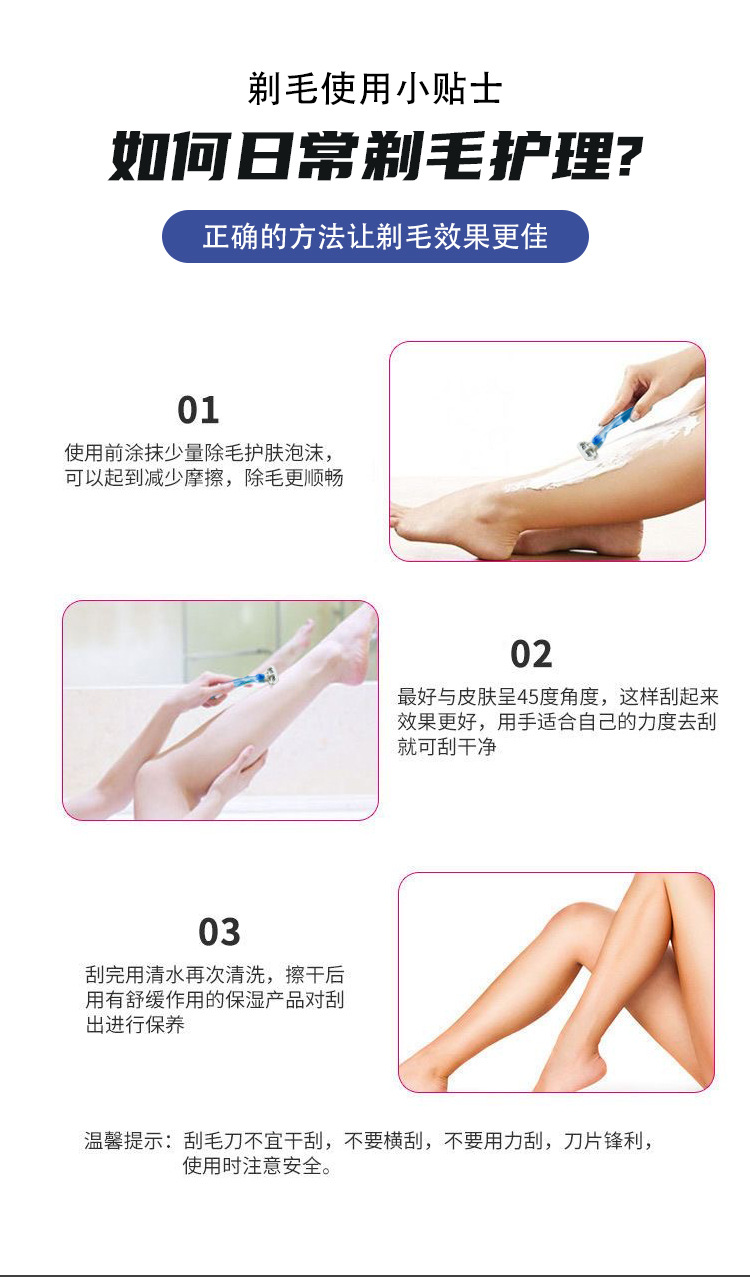 剃毛使用小贴士

如何日常剃毛护理?

正确的方法让剃毛效果更佳

01
使用前涂抹少量除毛护肤泡沫，可以起到减少摩擦，除毛更顺畅

02
最好与皮肤呈45度角度，这样刮起来效果更好，用手适合自己的力度去刮就可刮干净

03
刮完用清水再次清洗，擦干后用有舒缓作用的保湿产品对刮出进行保养

温馨提示：刮毛刀不宜干刮，不要横刮，不要用力刮，刀片锋利，使用时注意安全。