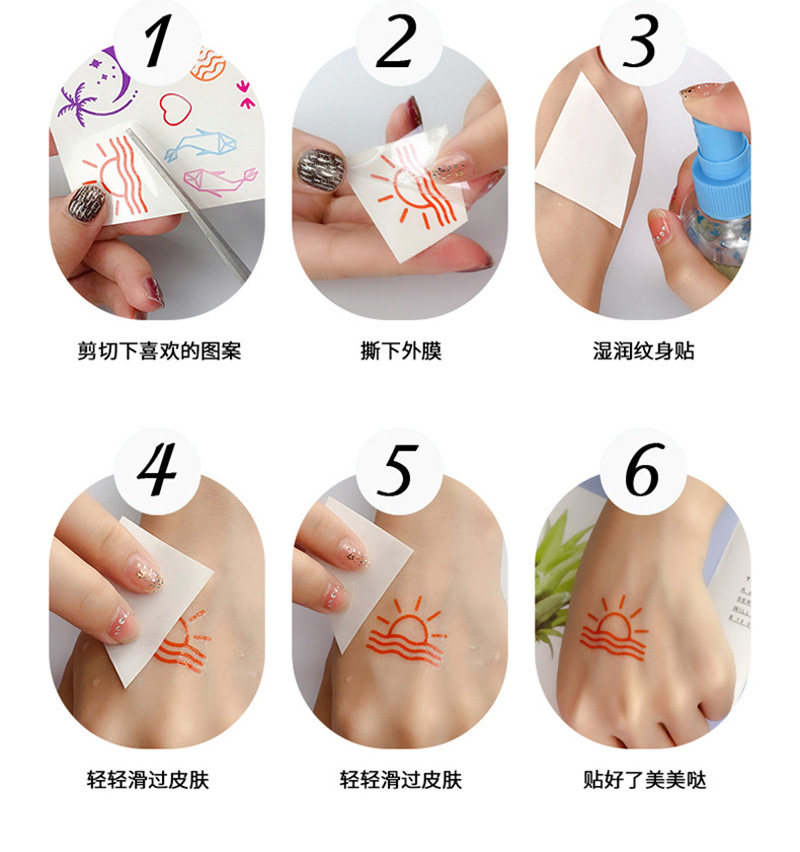 1

剪切下喜欢的图案

2

撕下外膜

3

湿润纹身贴

4

轻轻滑过皮肤

5

轻轻滑过皮肤

6

贴好了美美哒