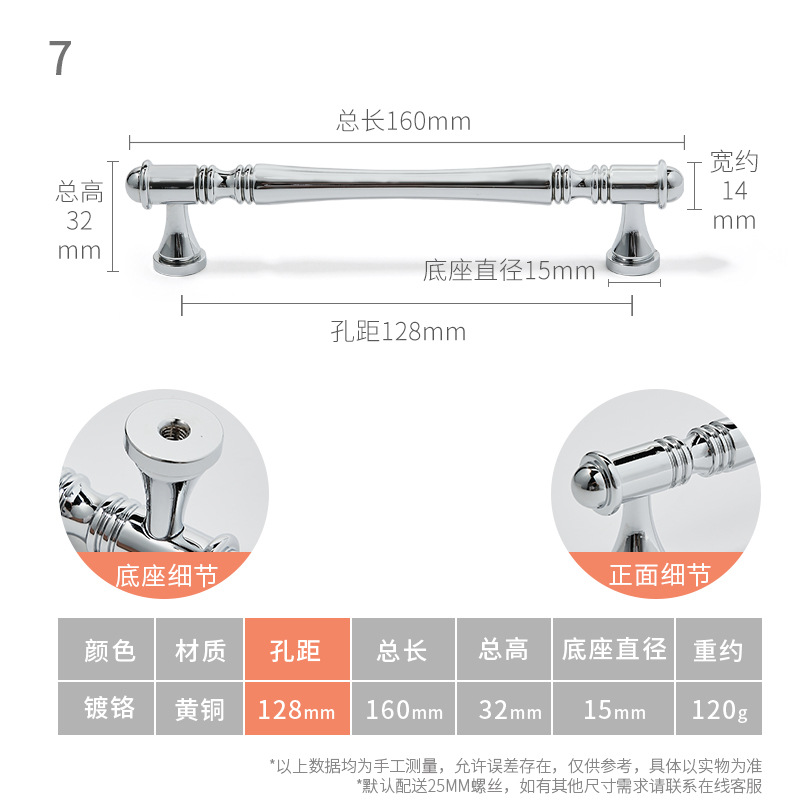 7

总长160mm

总高 32 mm

宽约 14 mm

底座直径15mm

孔距128mm

底座细节

正面细节

| 颜色 | 材质 | 孔距 | 总长 | 总高 | 底座直径 | 重约 |
|---|---|---|---|---|---|---|
| 镀铬 | 黄铜 | 128mm | 160mm | 32mm | 15mm | 120g |

*以上数据均为手工测量，允许误差存在，仅供参考，具体以实物为准
*默认配送25MM螺丝，如有其他尺寸需求请联系在线客服