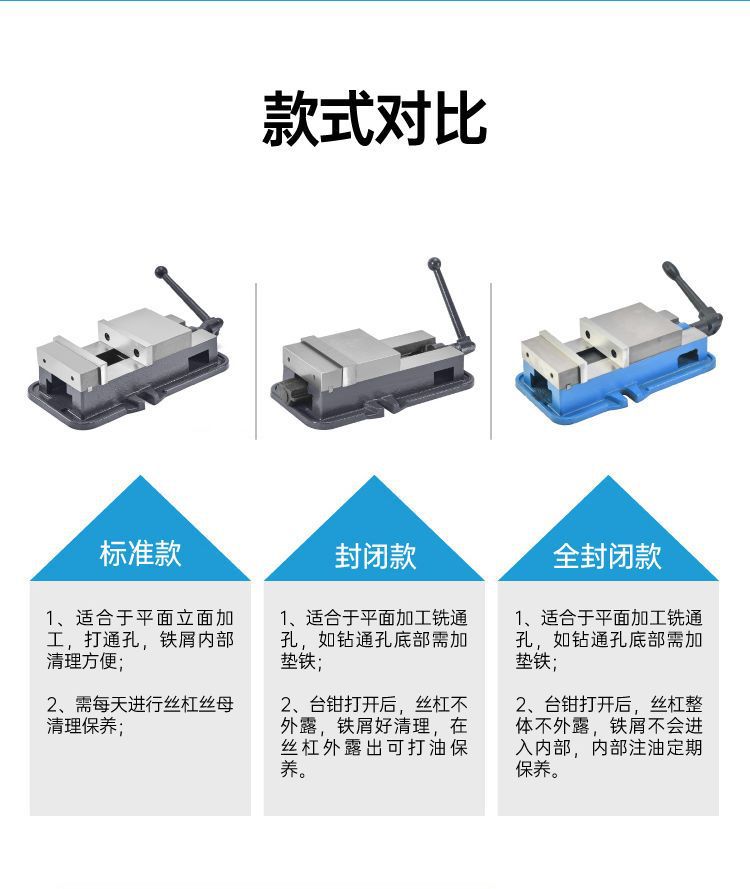 款式对比

标准款

1、适合于平面立面加工，打通孔，铁屑内部清理方便；

2、需每天进行丝杠丝母清理保养；

封闭款

1、适合于平面加工铣通孔，如钻通孔底部需加垫铁；

2、台钳打开后，丝杠不外露，铁屑好清理，在丝杠外露出可打油保养。

全封闭款

1、适合于平面加工铣通孔，如钻通孔底部需加垫铁；

2、台钳打开后，丝杠整体不外露，铁屑不会进入内部，内部注油定期保养。