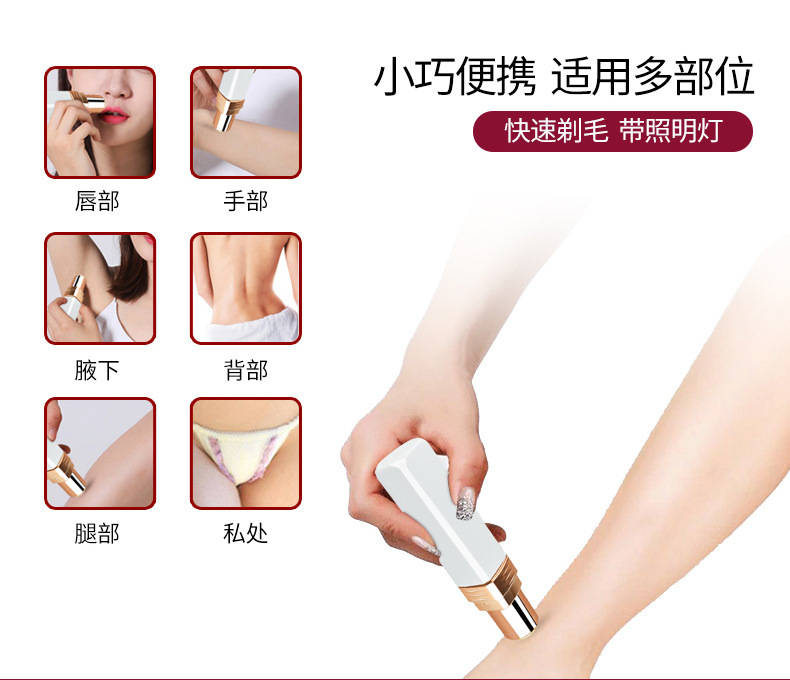 小巧便携 适用多部位

快速剃毛 带照明灯

唇部

手部

腋下

背部

腿部

私处