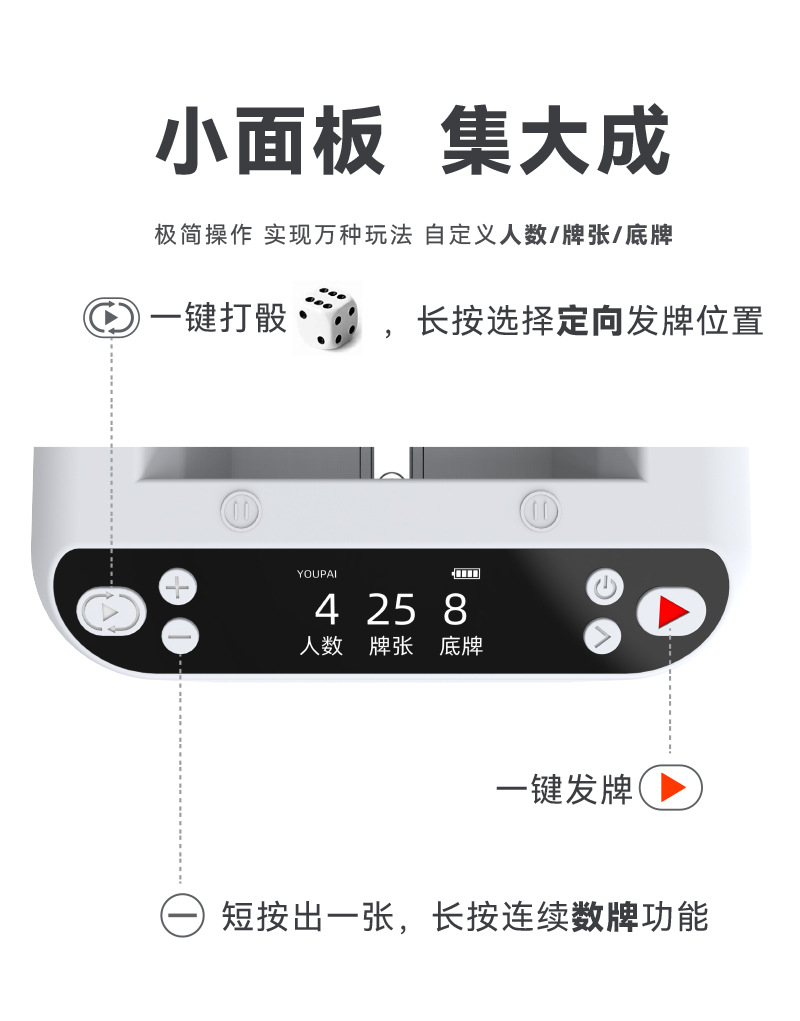 小面板 集大成

极简操作 实现万种玩法 自定义人数/牌张/底牌

一键打骰 ，长按选择定向发牌位置

YOUPAI

4 25 8
人数 牌张 底牌

一键发牌

短按出一张，长按连续数牌功能