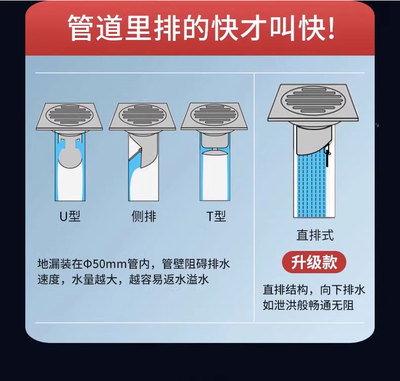 管道里排的快才叫快!

U型

侧排

T型

地漏装在Φ50mm管内，管壁阻碍排水速度，水量越大，越容易返水溢水

直排式

升级款

直排结构，向下排水如泄洪般畅通无阻