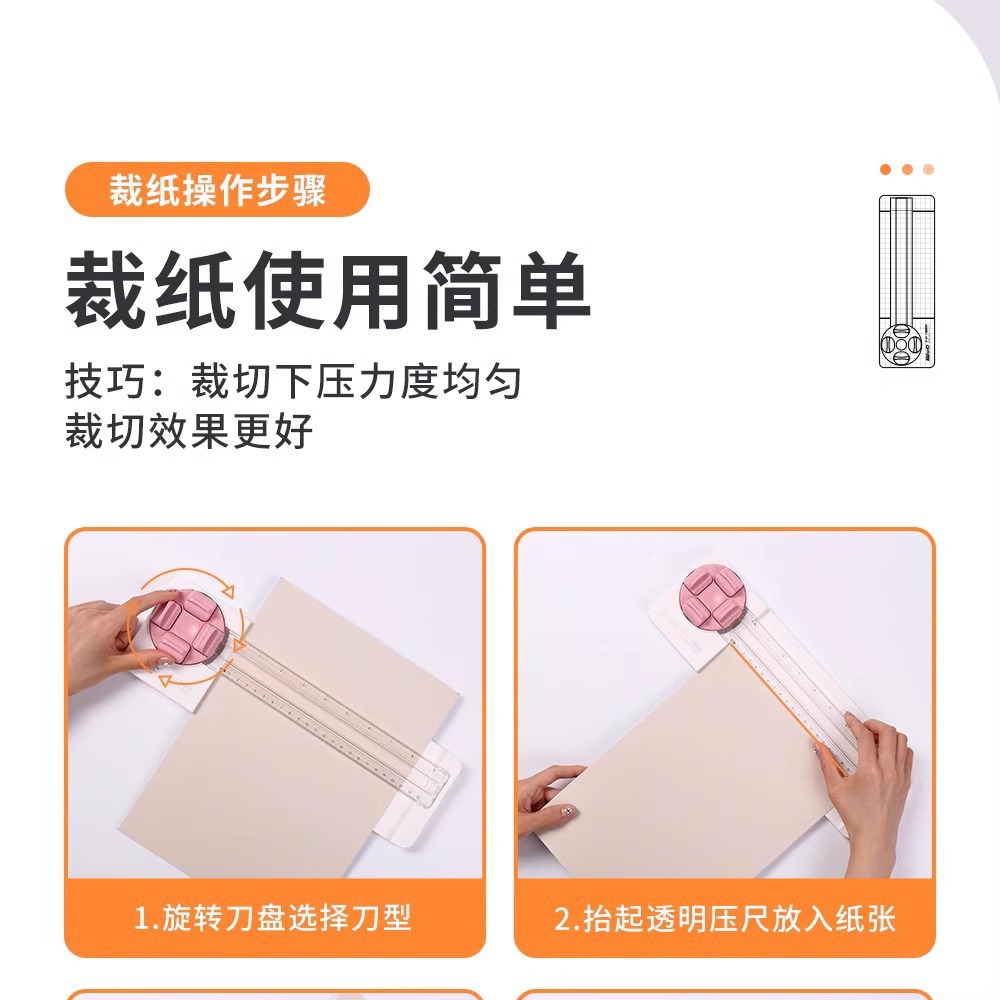 裁纸操作步骤

裁纸使用简单

技巧：裁切下压力度均匀
裁切效果更好

1.旋转刀盘选择刀型

2.抬起透明压尺放入纸张