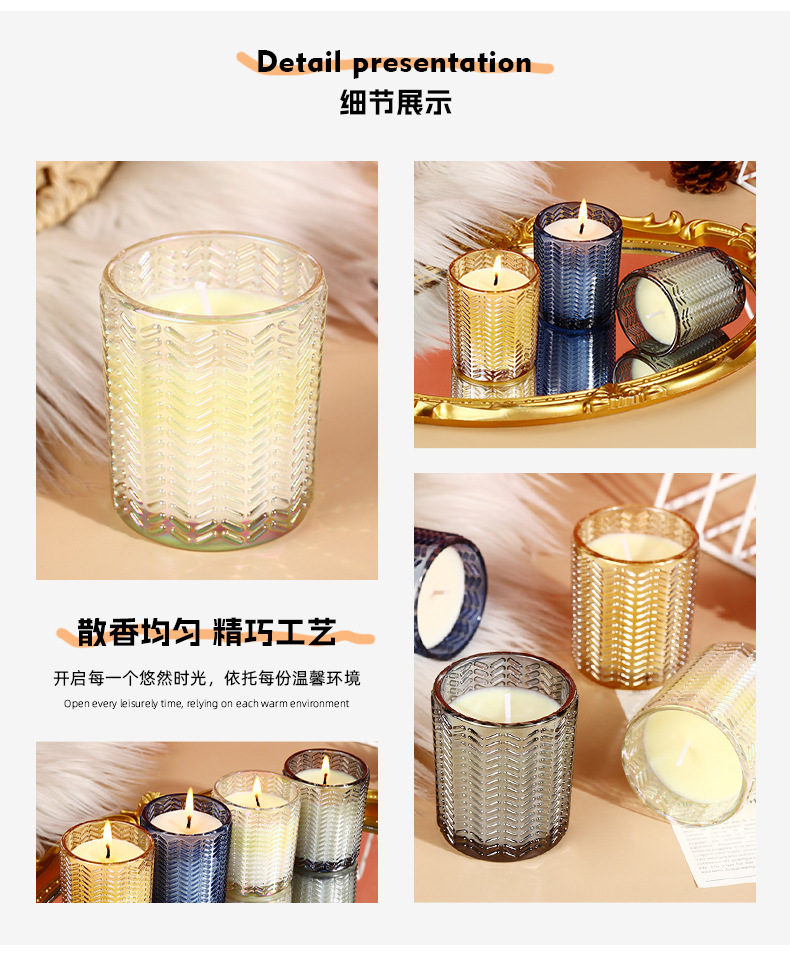 Detail presentation
细节展示

散香均匀 精巧工艺

开启每一个悠然时光，依托每份温馨环境

Open every leisurely time, relying on each warm environment