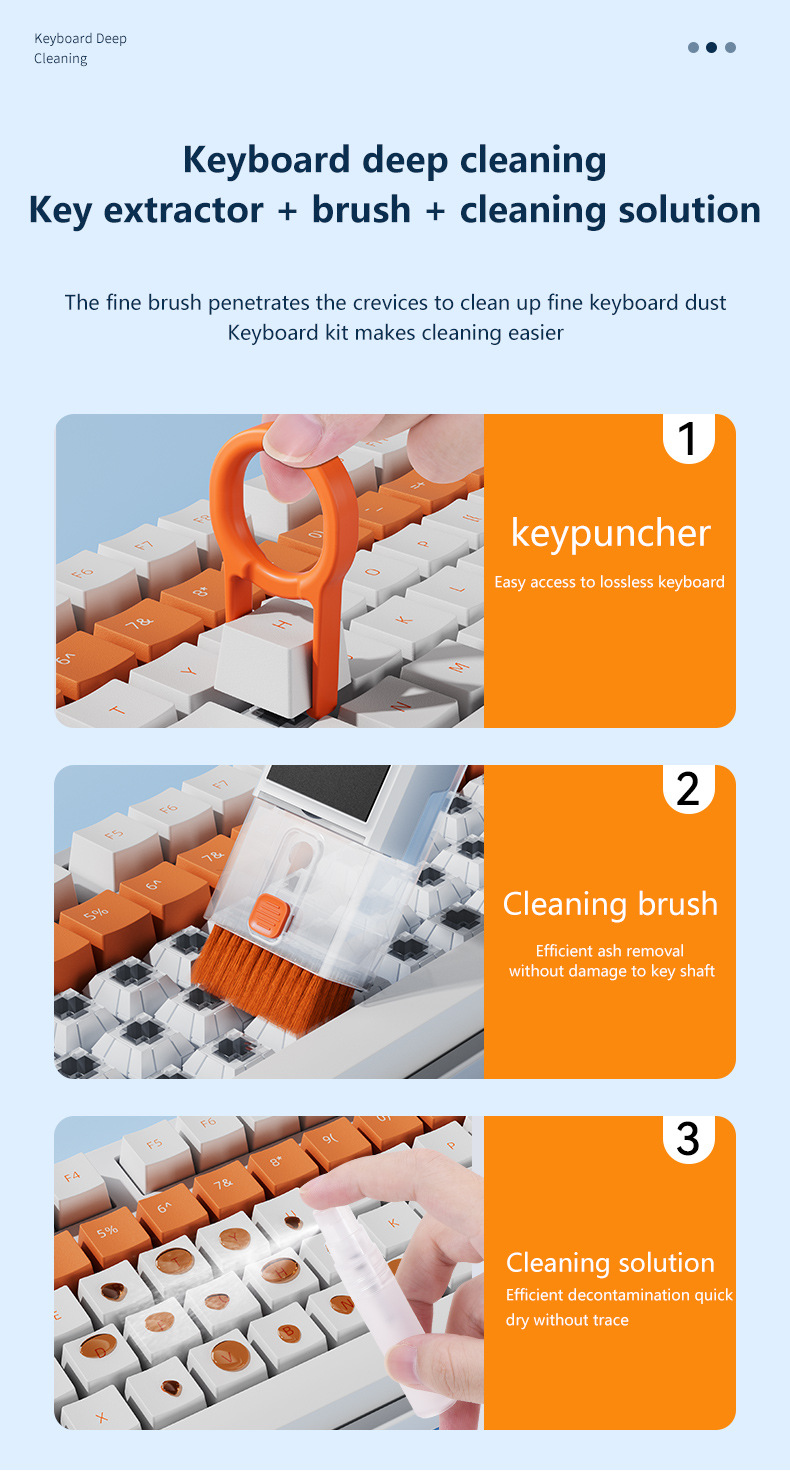 Keyboard Deep Cleaning

Keyboard deep cleaning
Key extractor + brush + cleaning solution

The fine brush penetrates the crevices to clean up fine keyboard dust
Keyboard kit makes cleaning easier

1

keypuncher

Easy access to lossless keyboard

2

Cleaning brush

Efficient ash removal without damage to key shaft

3

Cleaning solution

Efficient decontamination quick dry without trace