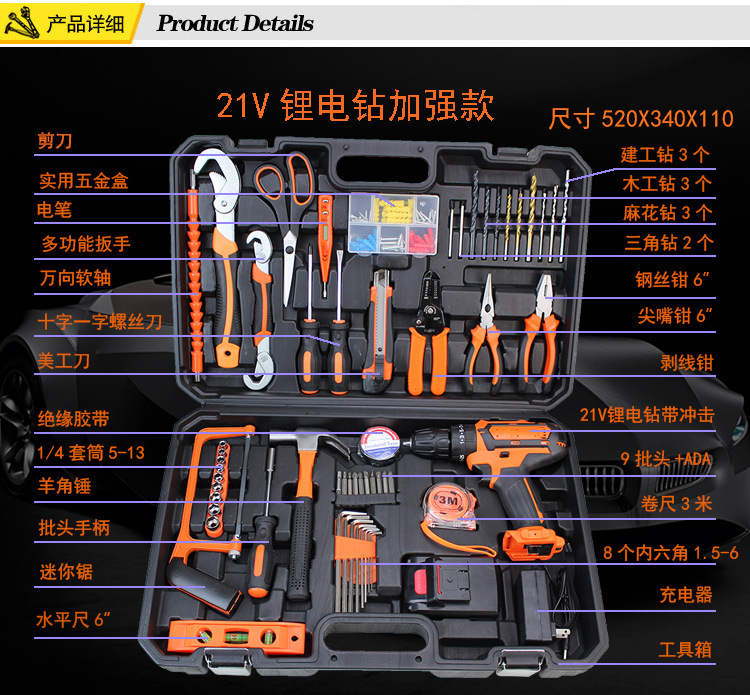 产品详细 Product Details

21V 锂电钻加强款

尺寸 520X340X110

剪刀
实用五金盒
电笔
多功能扳手
万向软轴
十字一字螺丝刀
美工刀
绝缘胶带
1/4 套筒 5-13
羊角锤
批头手柄
迷你锯
水平尺 6"

建工钻 3 个
木工钻 3 个
麻花钻 3 个
三角钻 2 个
钢丝钳 6"
尖嘴钳 6"
剥线钳
21V锂电钻带冲击
9 批头 +ADA
卷尺 3 米
8 个内六角 1.5-6
充电器
工具箱

3M