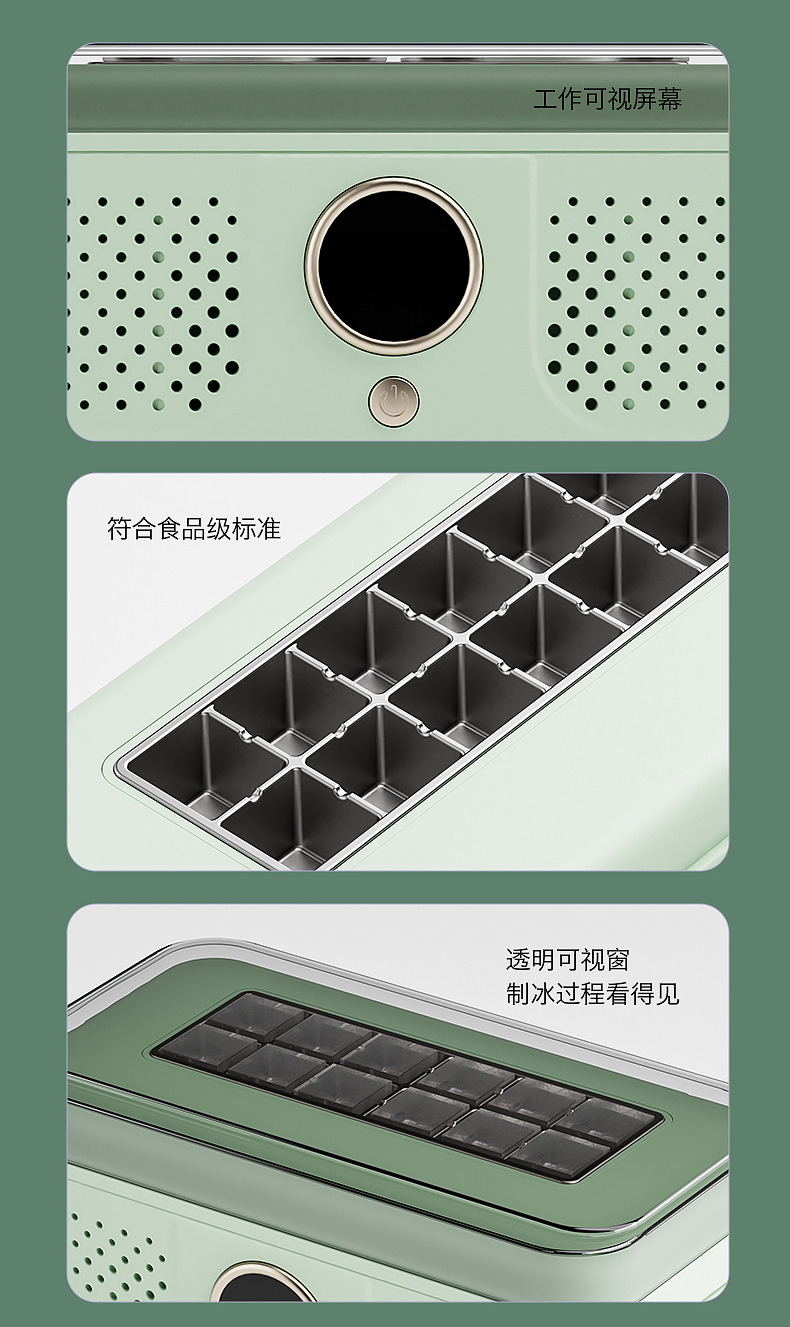 工作可视屏幕

符合食品级标准

透明可视窗
制冰过程看得见