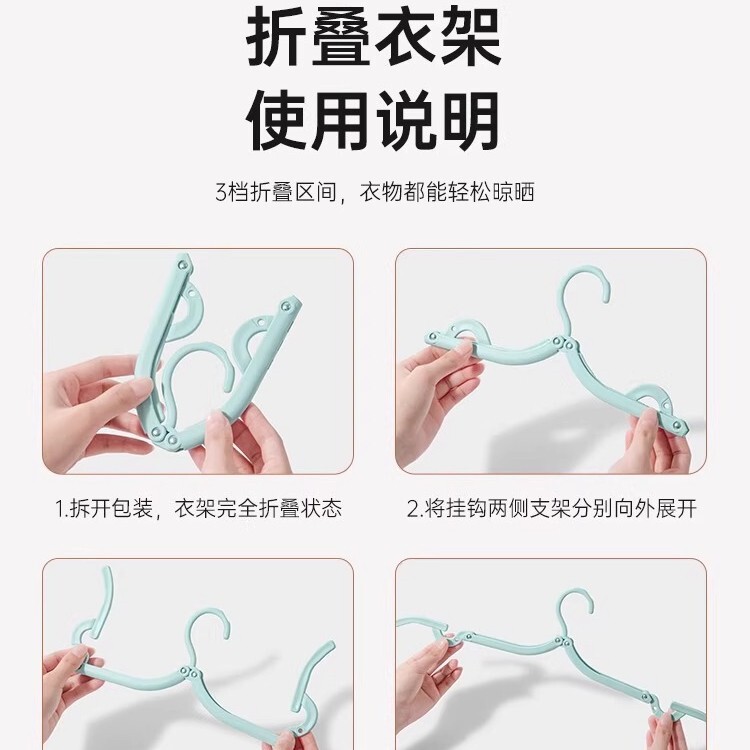 折叠衣架
使用说明

3档折叠区间，衣物都能轻松晾晒

1.拆开包装，衣架完全折叠状态

2.将挂钩两侧支架分别向外展开