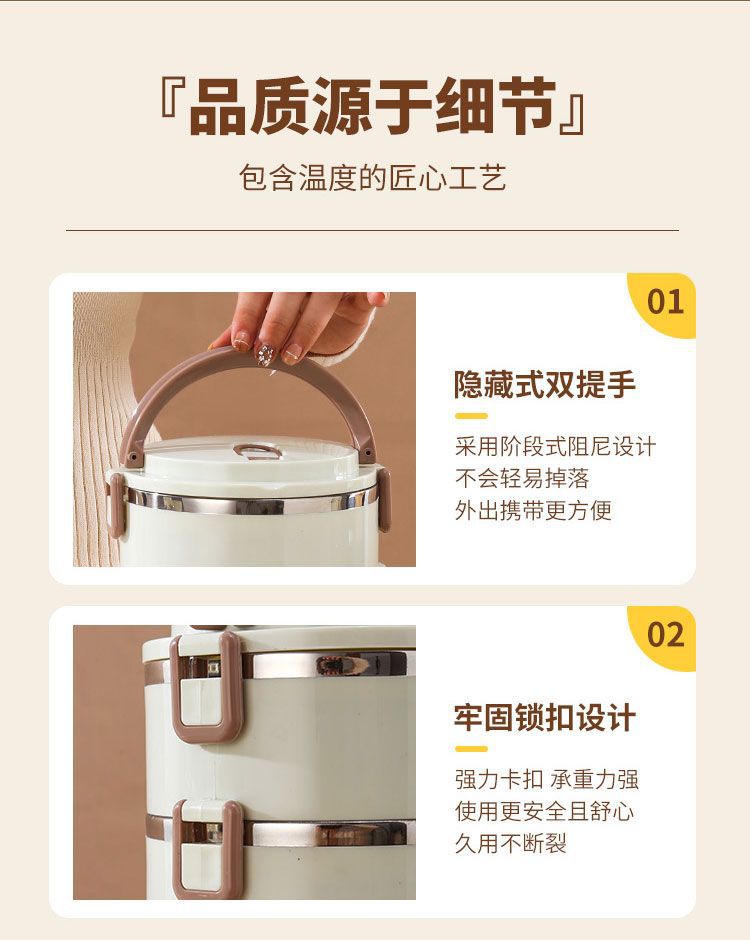 『品质源于细节』

包含温度的匠心工艺

01

隐藏式双提手

采用阶段式阻尼设计
不会轻易掉落
外出携带更方便

02

牢固锁扣设计

强力卡扣 承重力强
使用更安全且舒心
久用不断裂